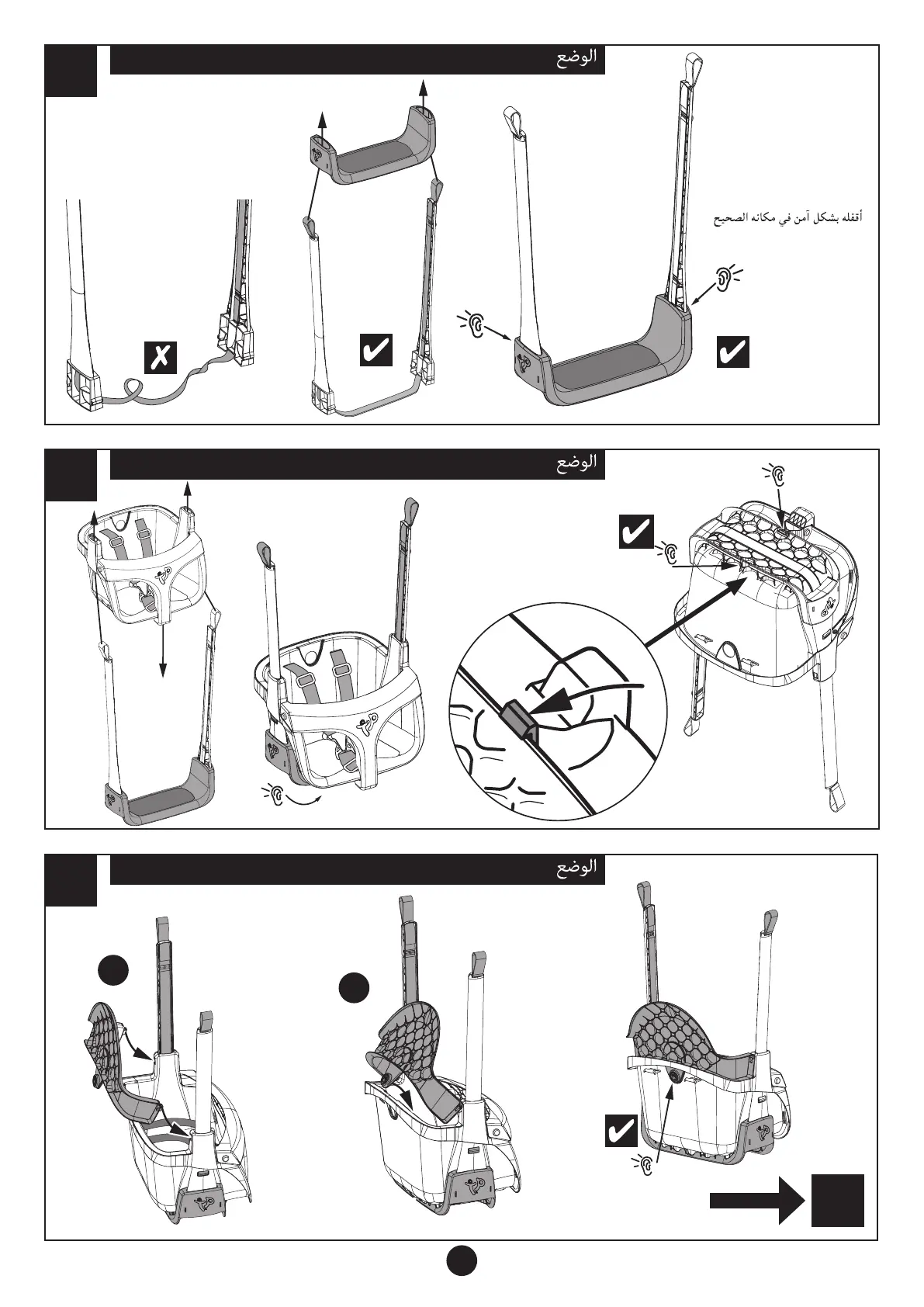 الوضع

أقفله بشكل آمن في مكانه الصحيح

الوضع

الوضع