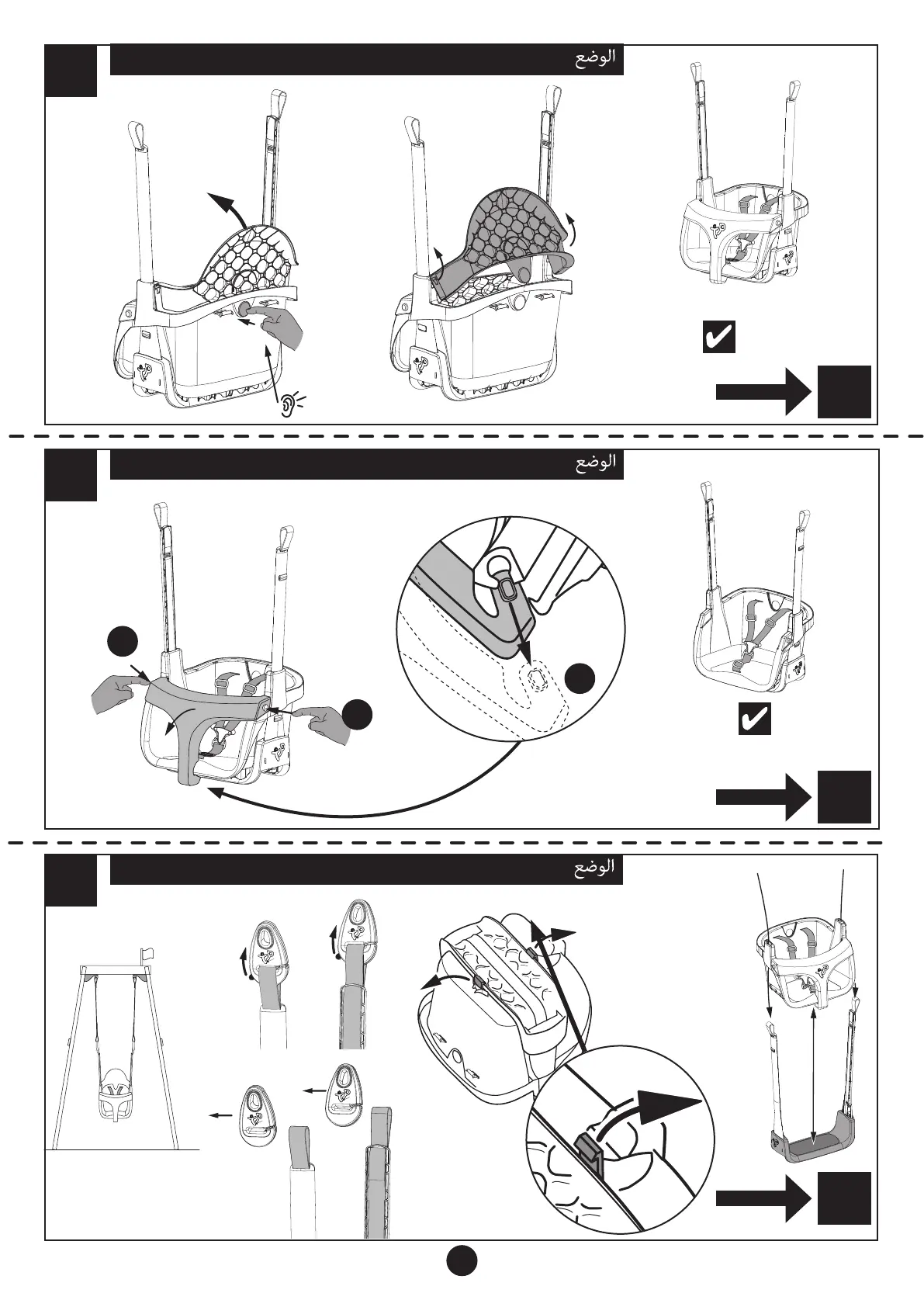 الوضع

الوضع

الوضع