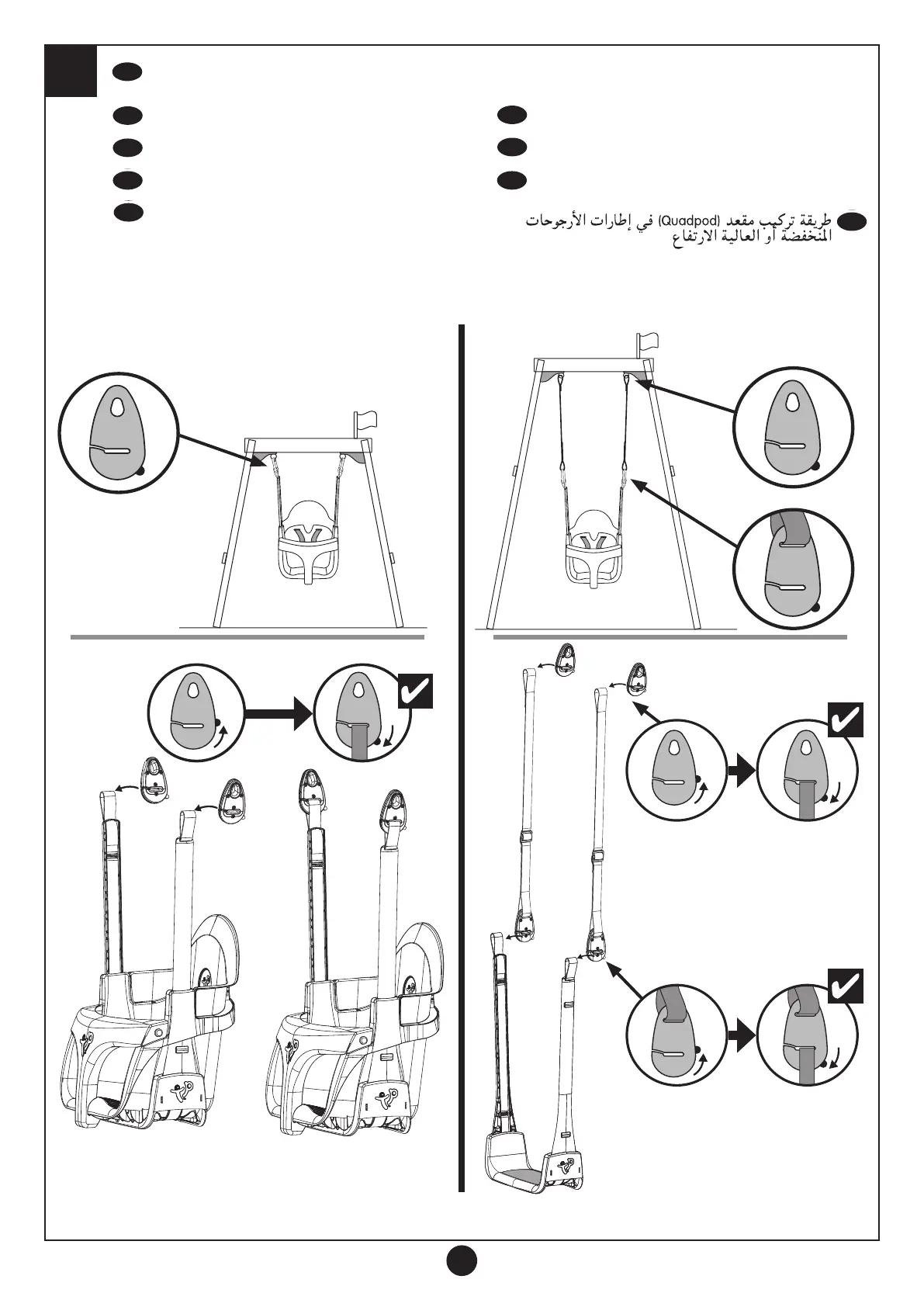 طريقة تركيب مقعد (Quadpod) في إطارات الأرجوحات المنخفضة أو العالية الارتفاع