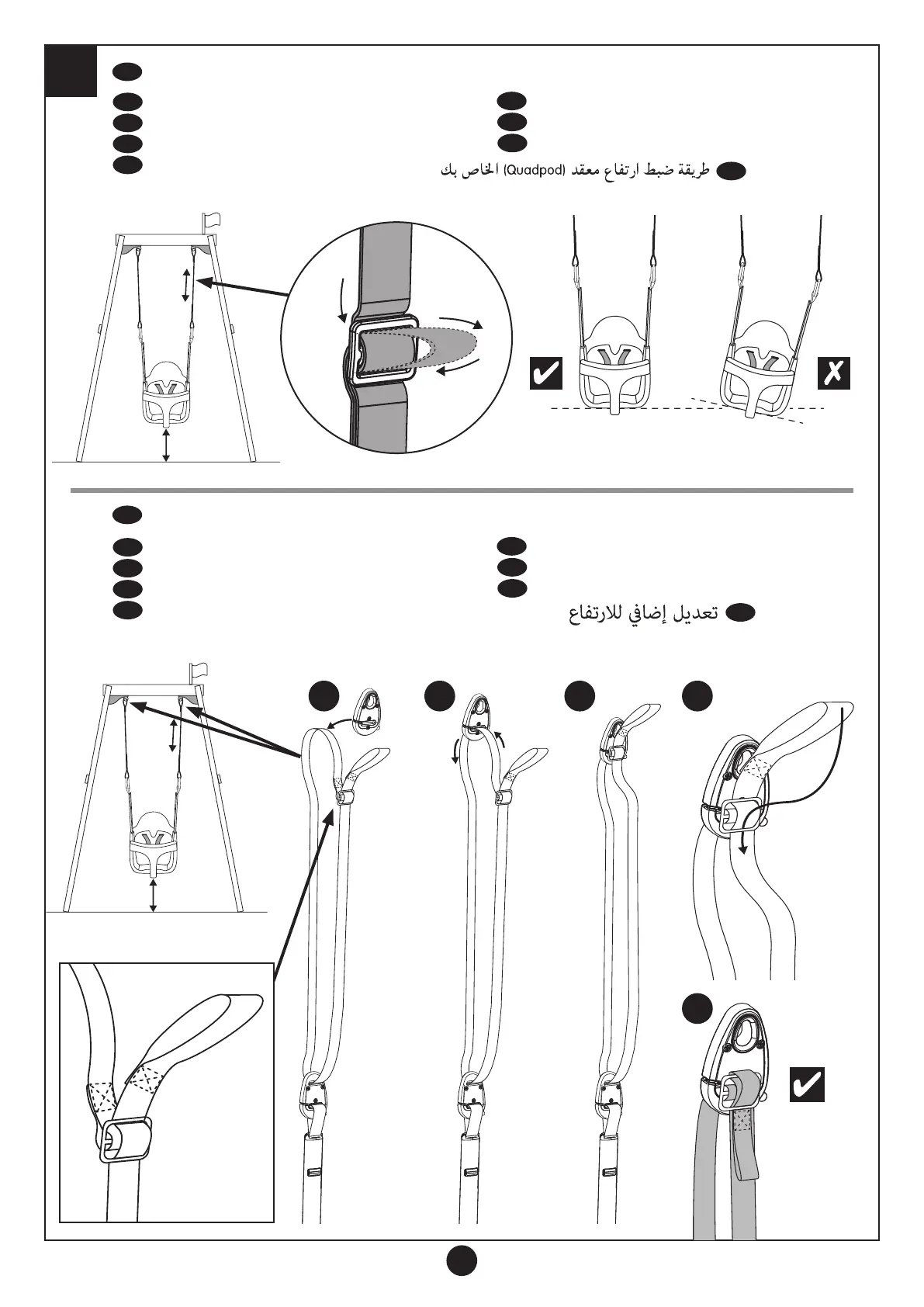 طريقة ضبط ارتفاع معقد (Quadpod) الخاص بك

تعديل إضافي للارتفاع