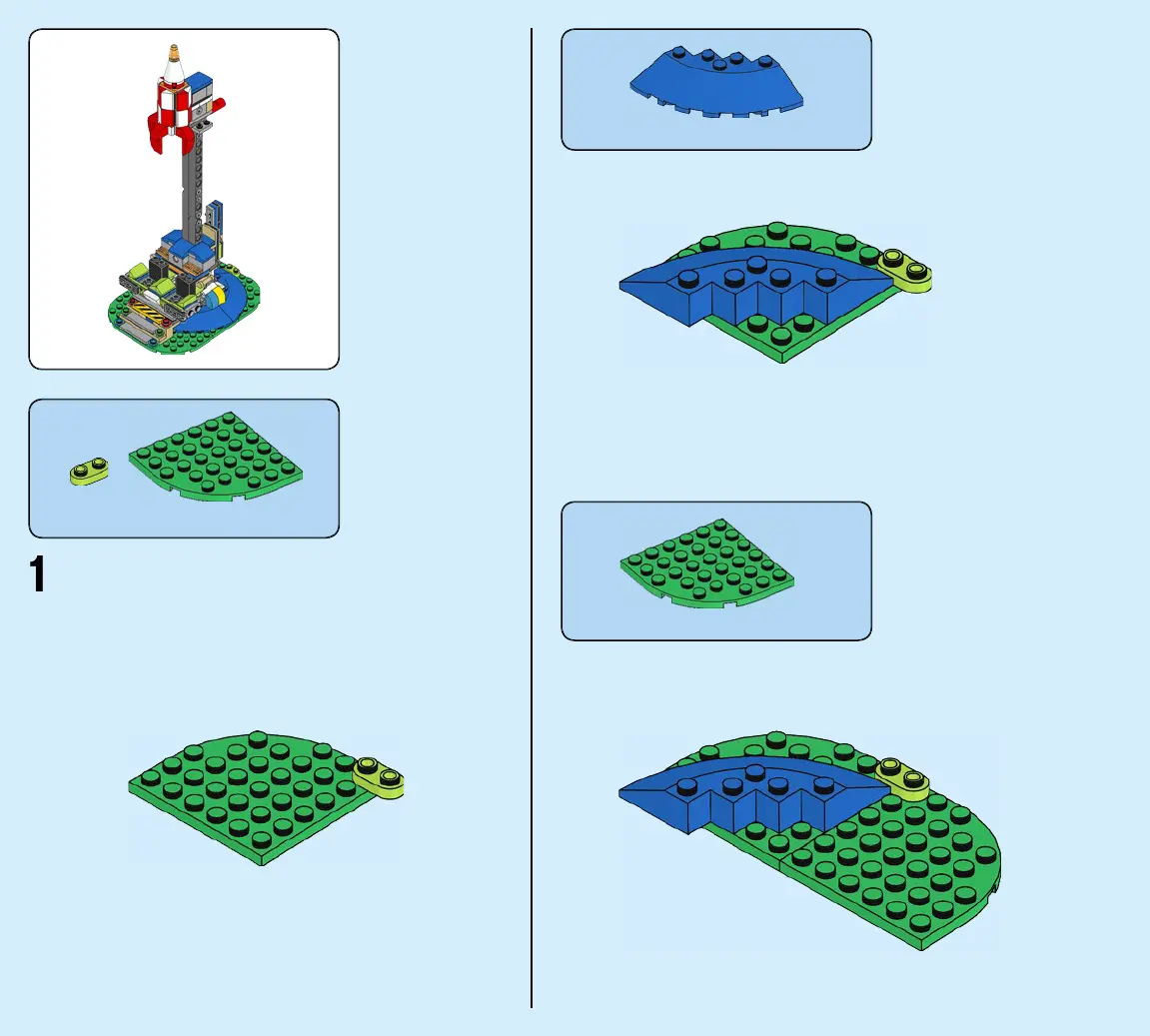 1