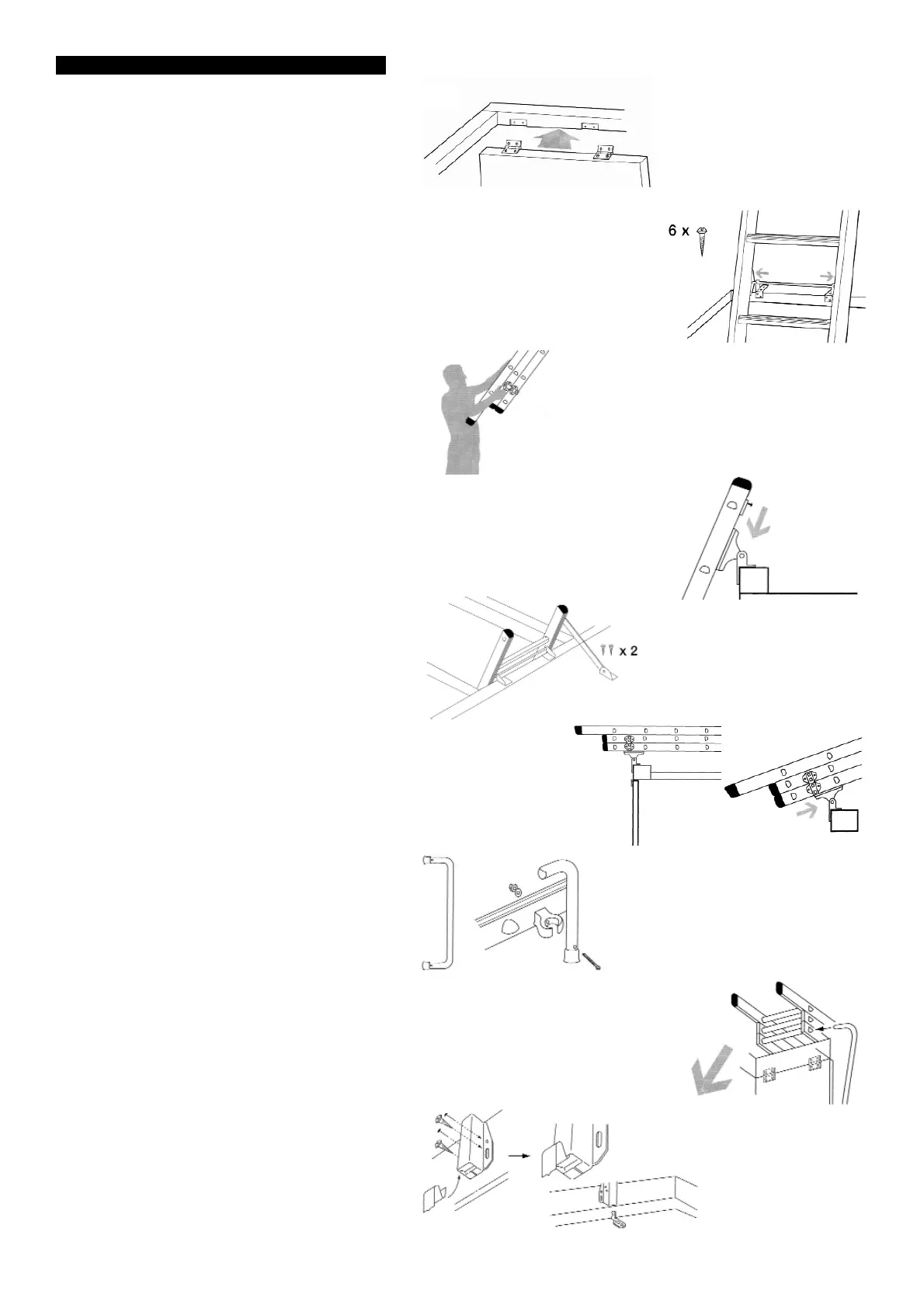 6 x

x 2