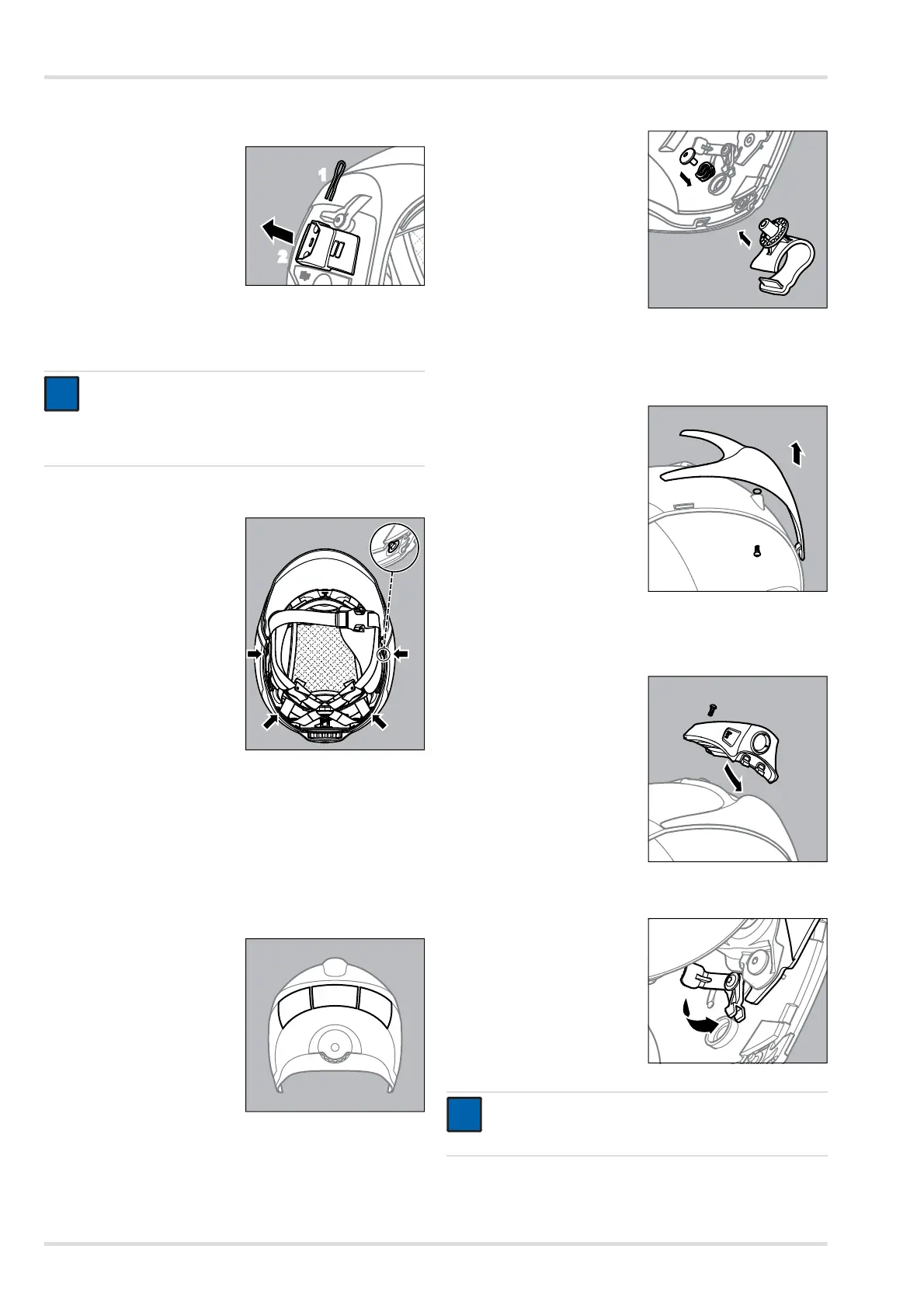 1

2