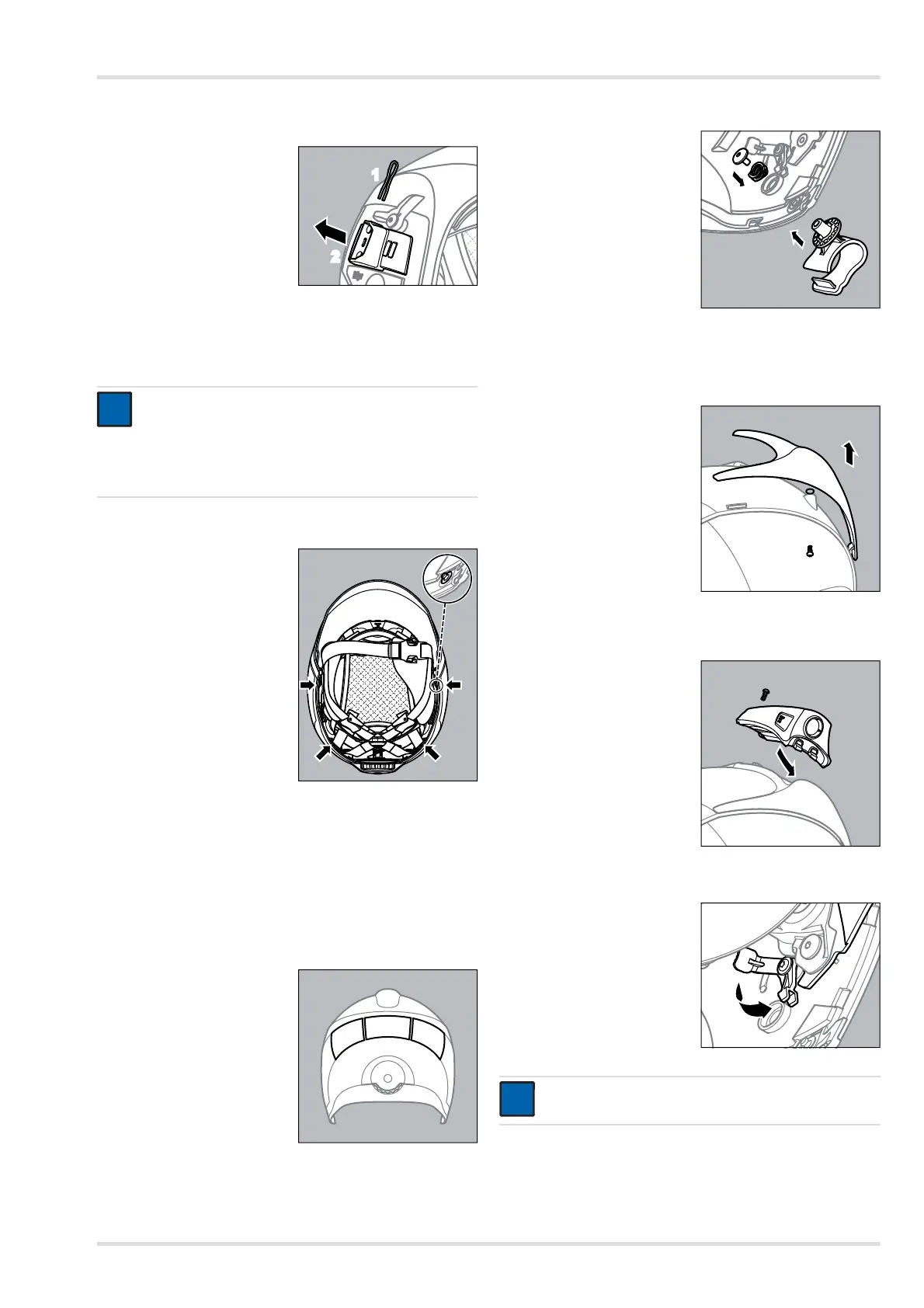 1

2