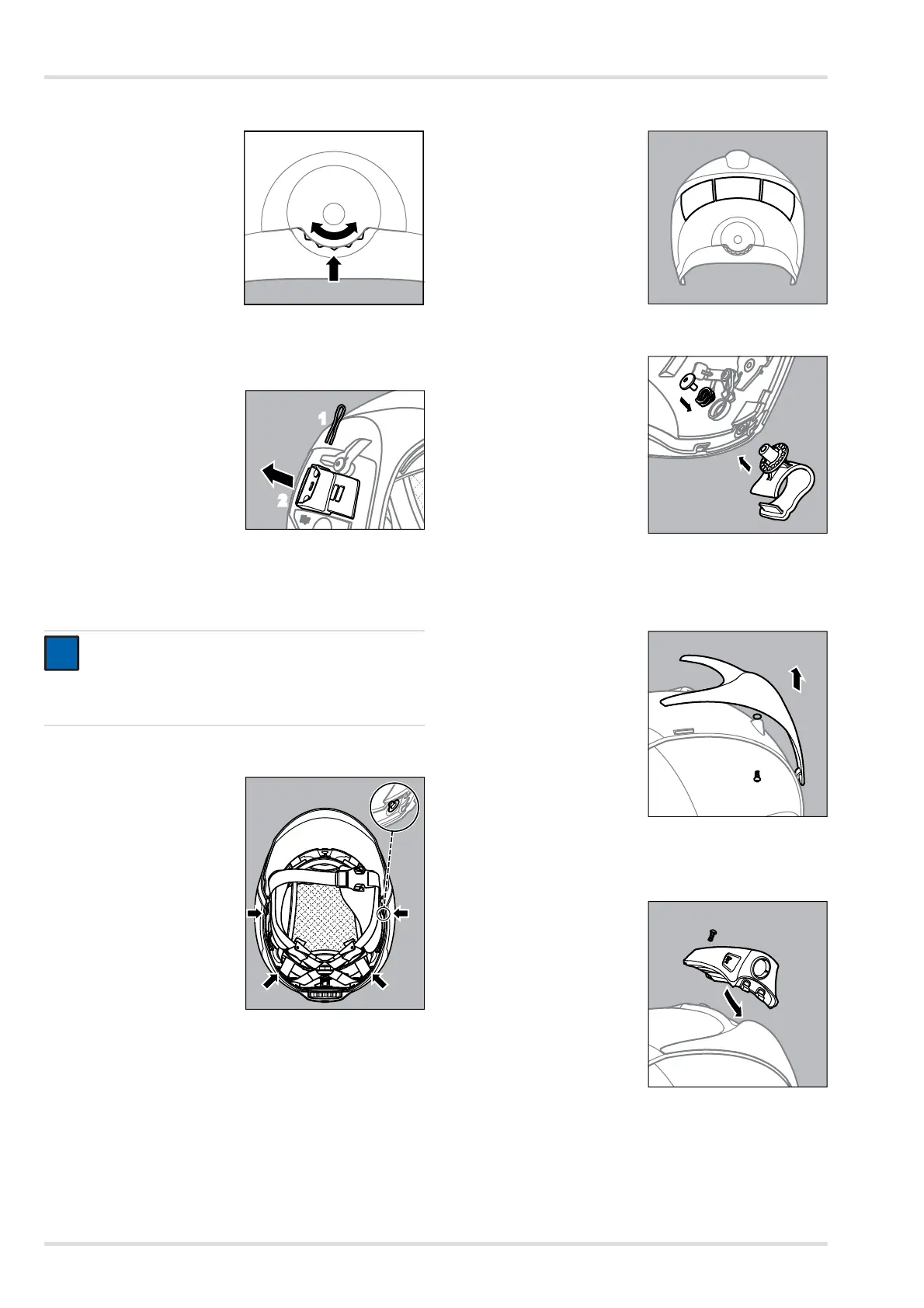 1

2