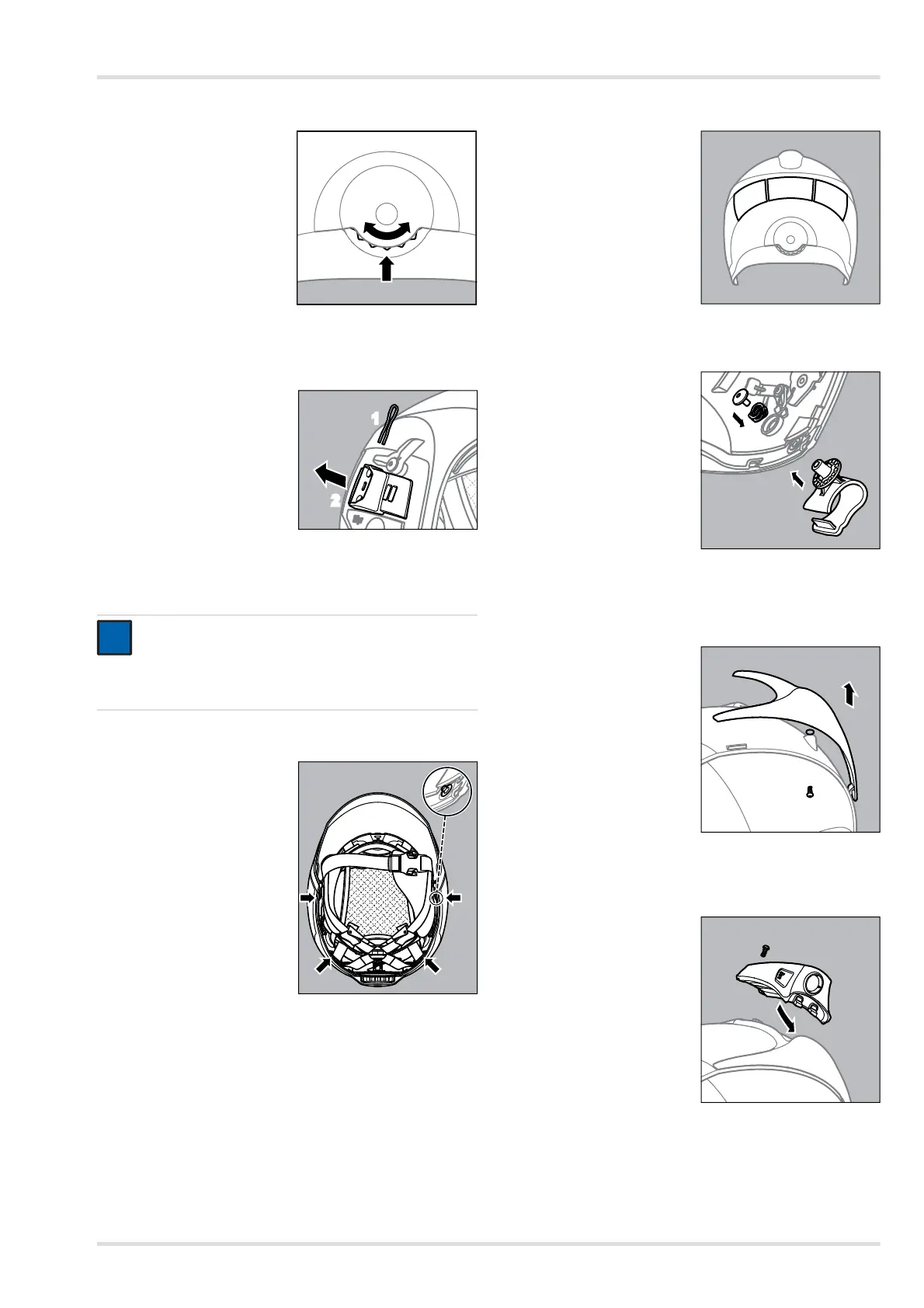 1

2