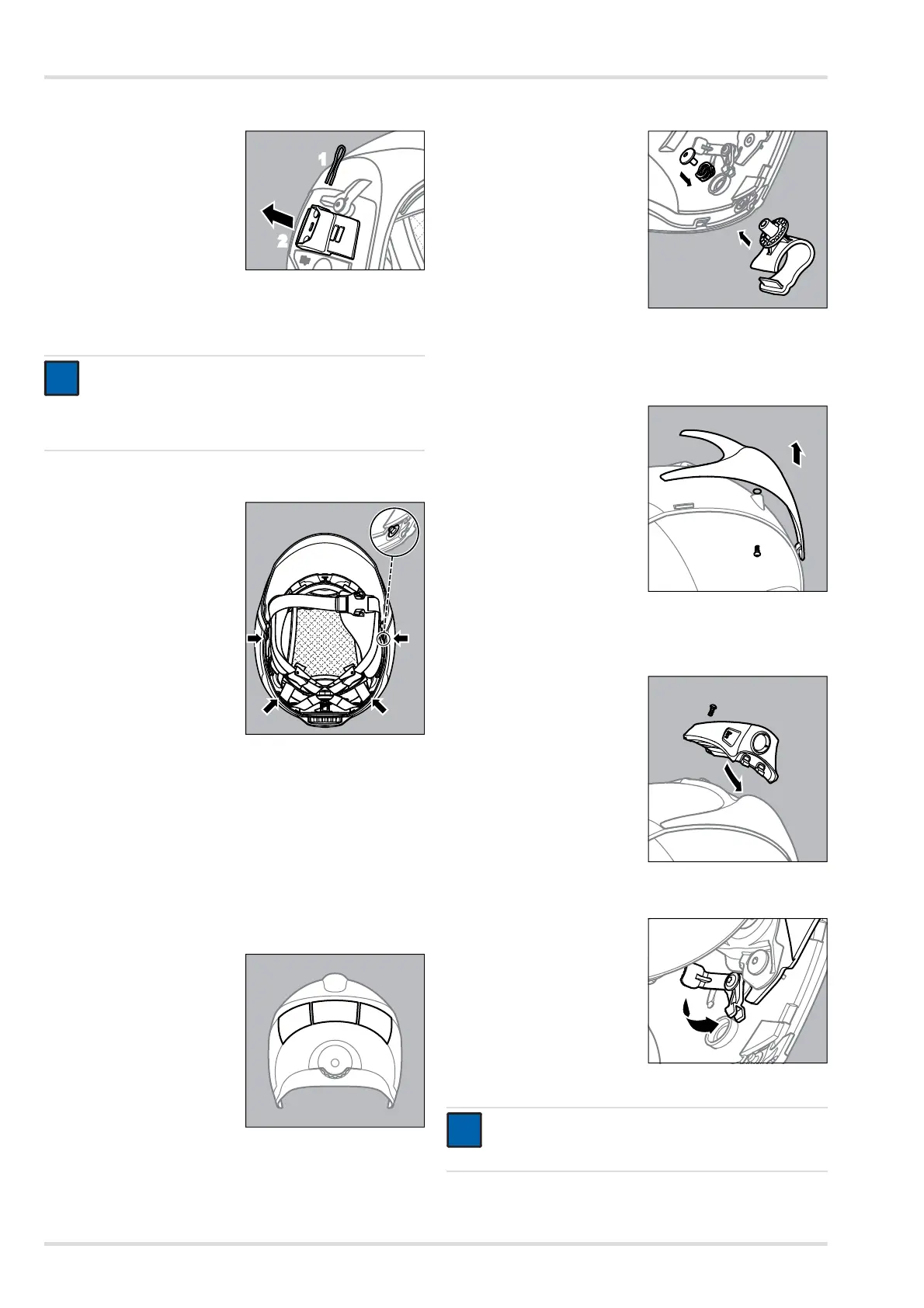 1

2