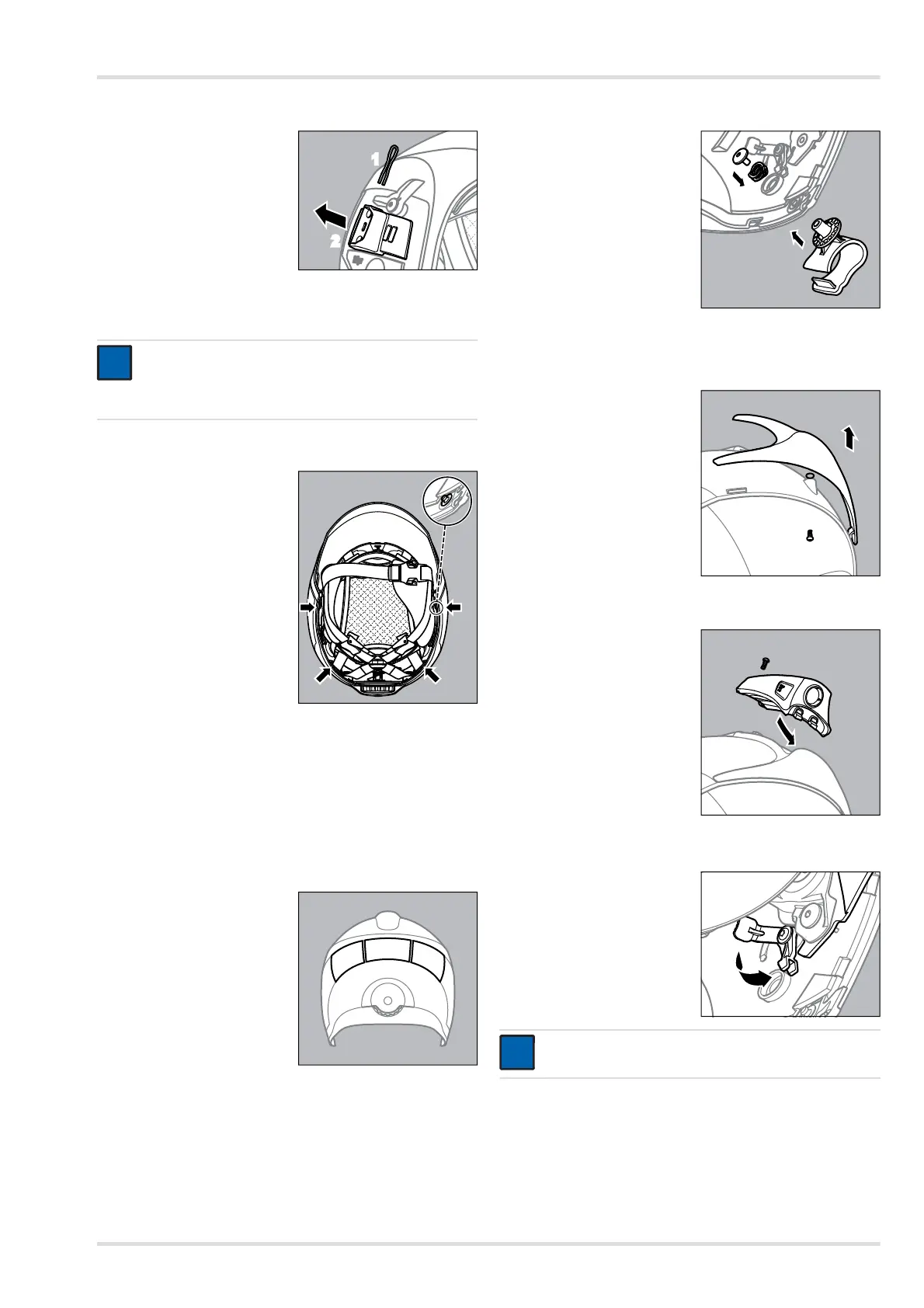 1

2