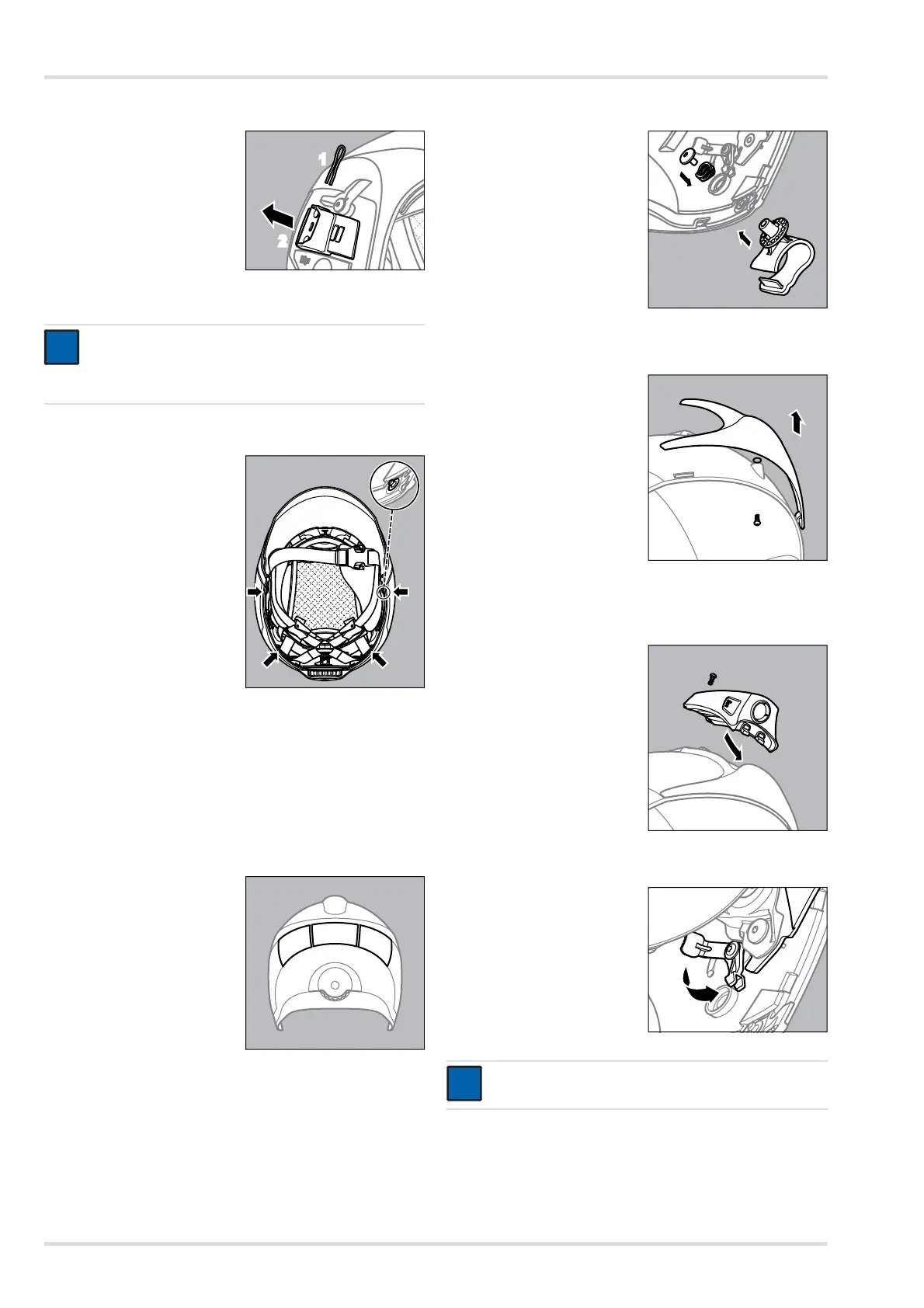 1

2