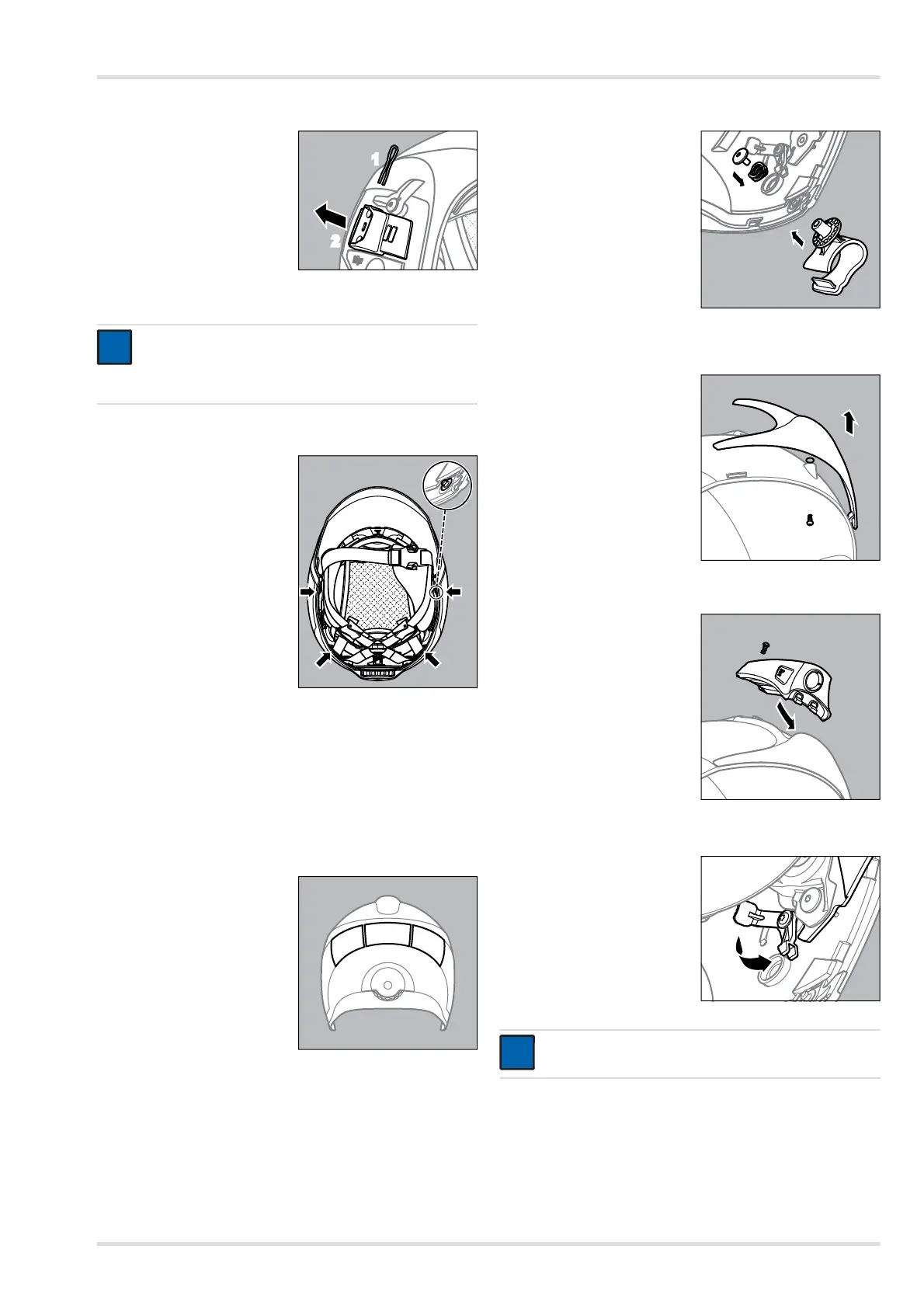 1

2