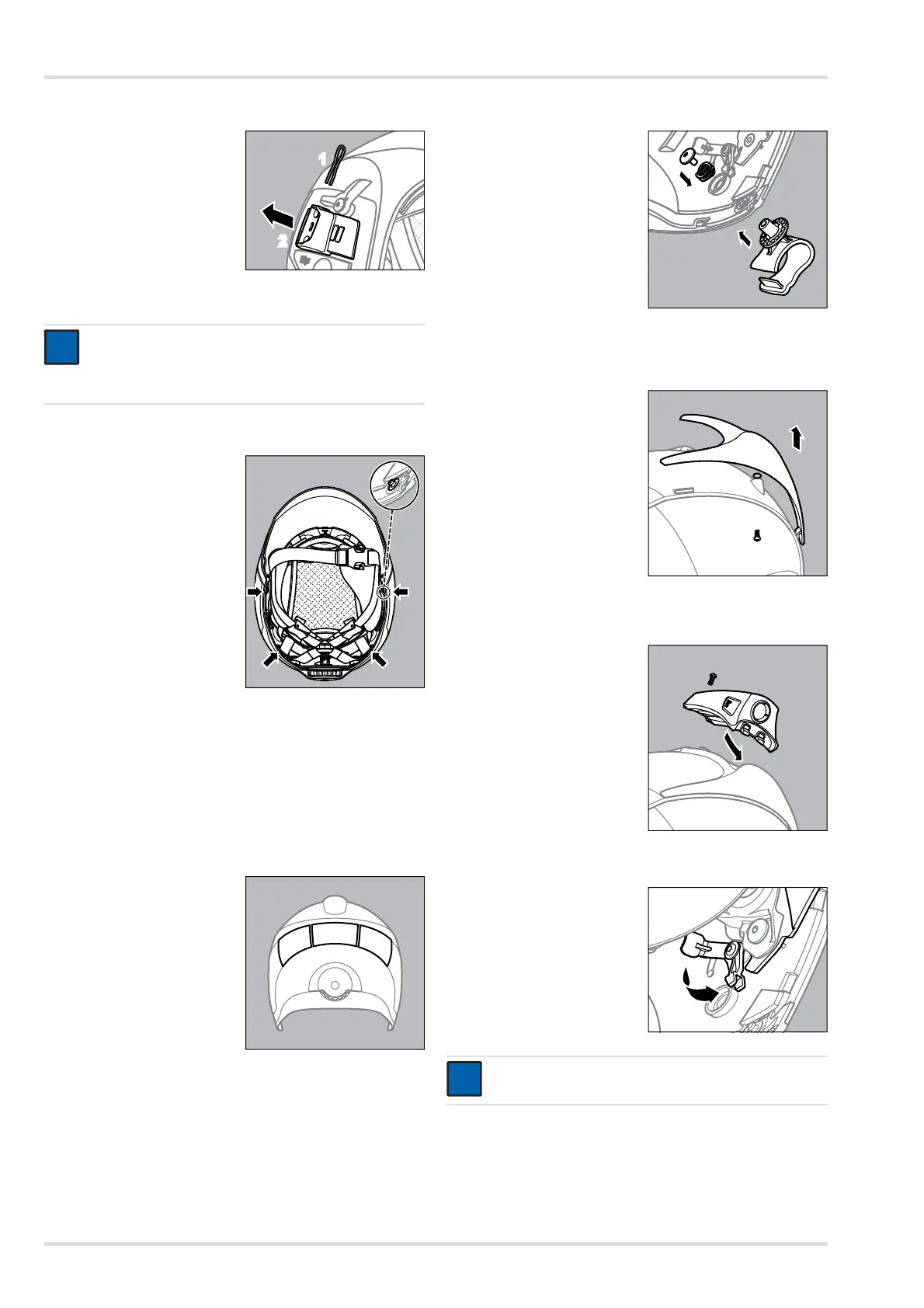 1

2