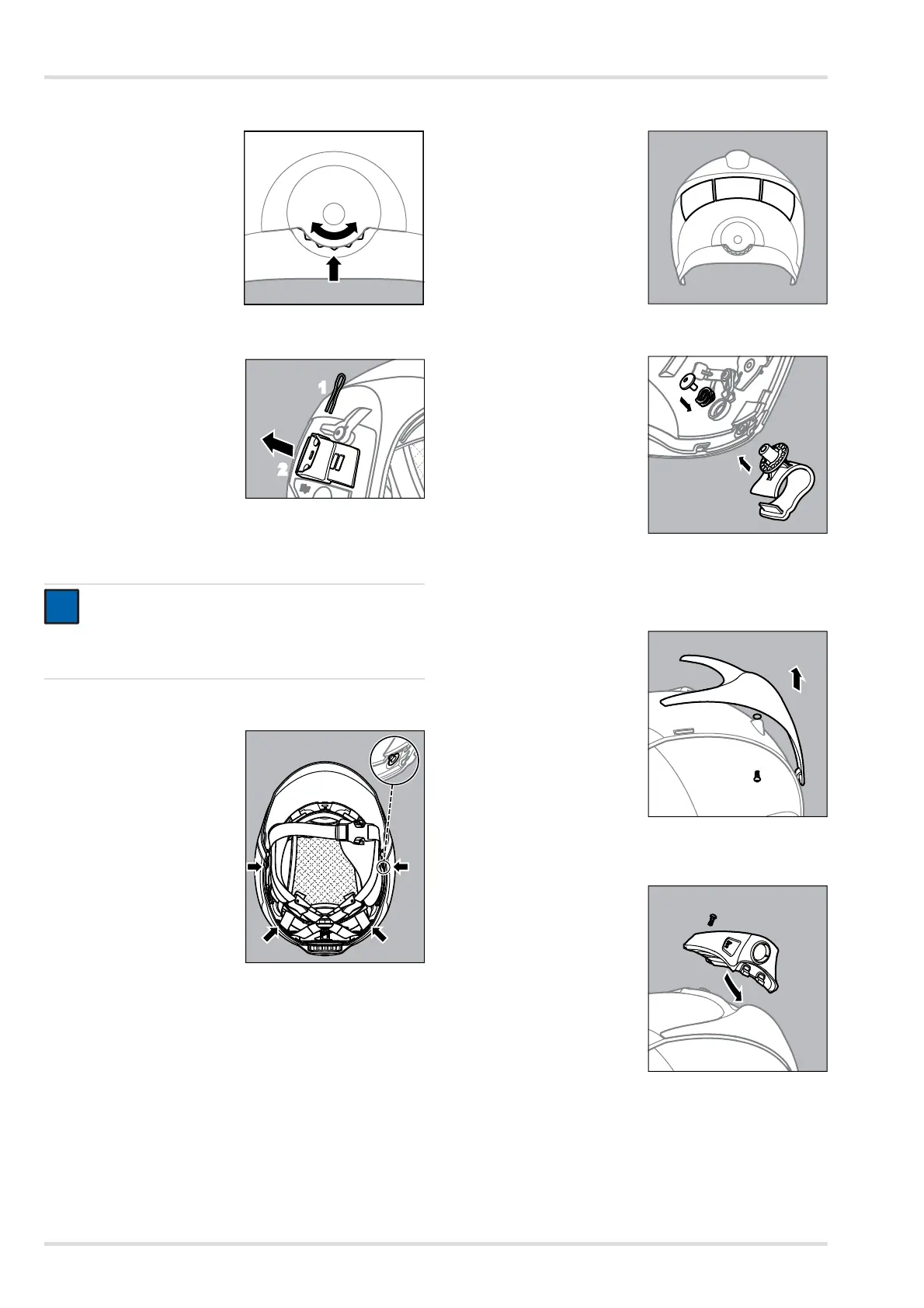 1

2