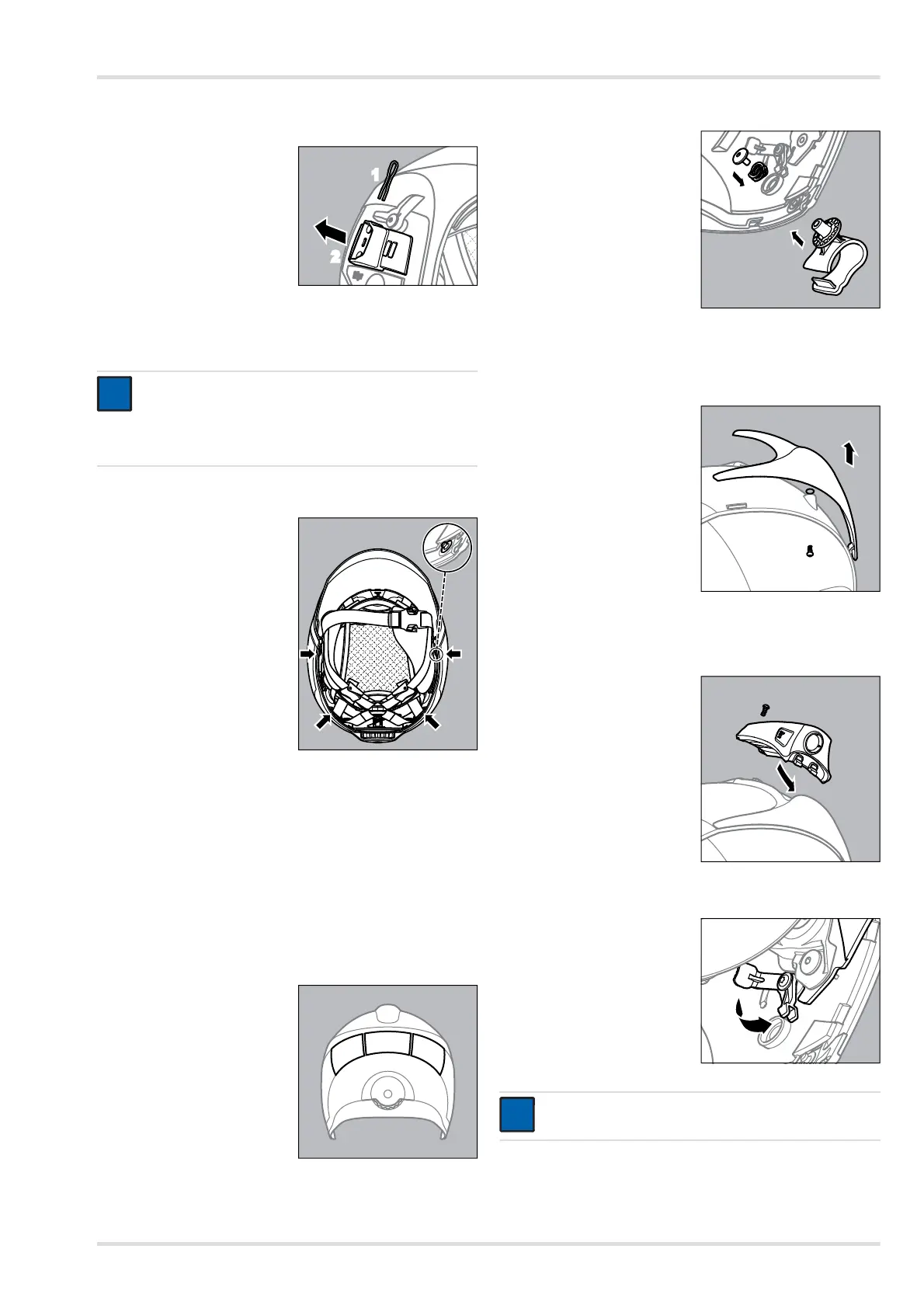 1

2