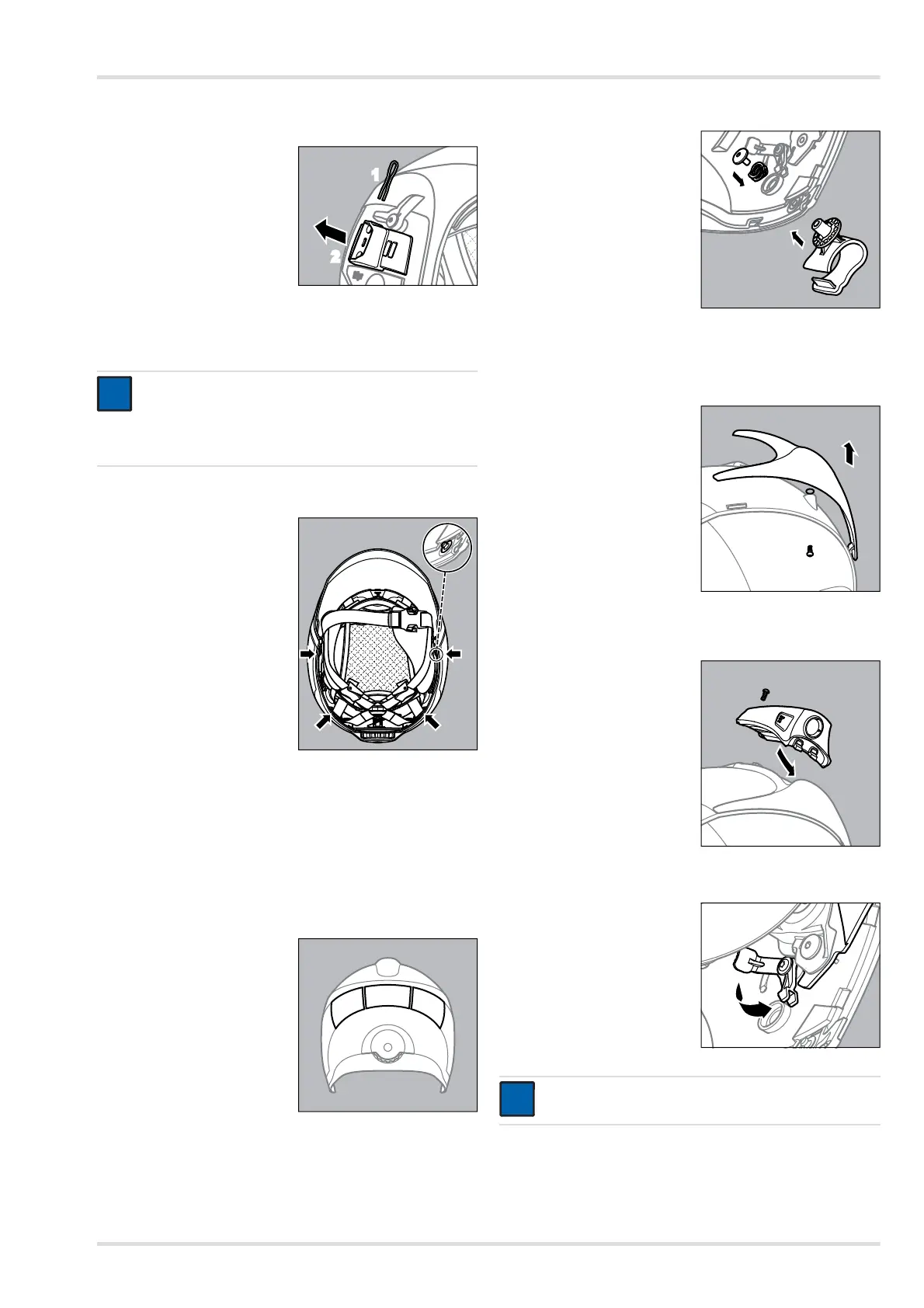 1

2