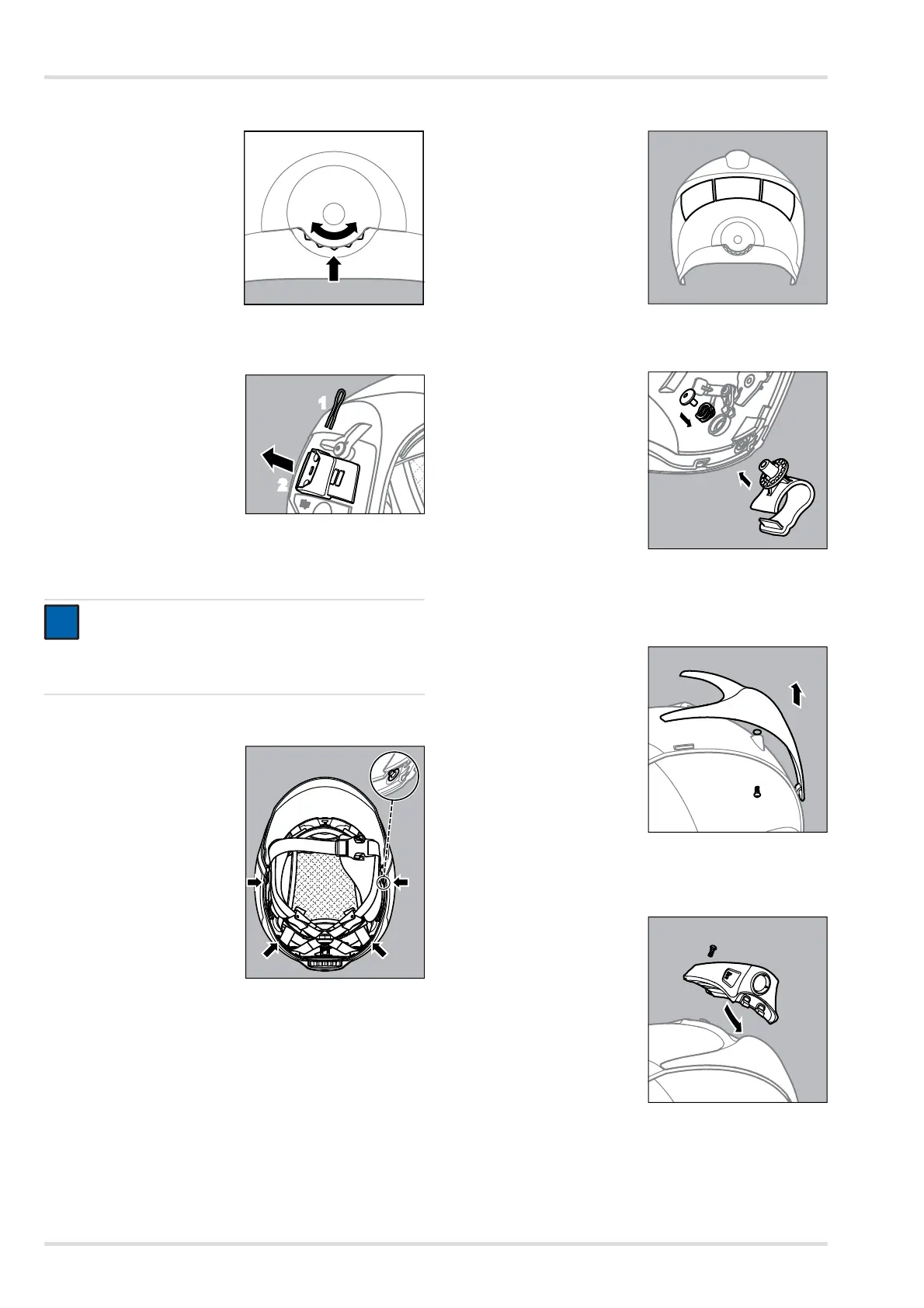 1

2