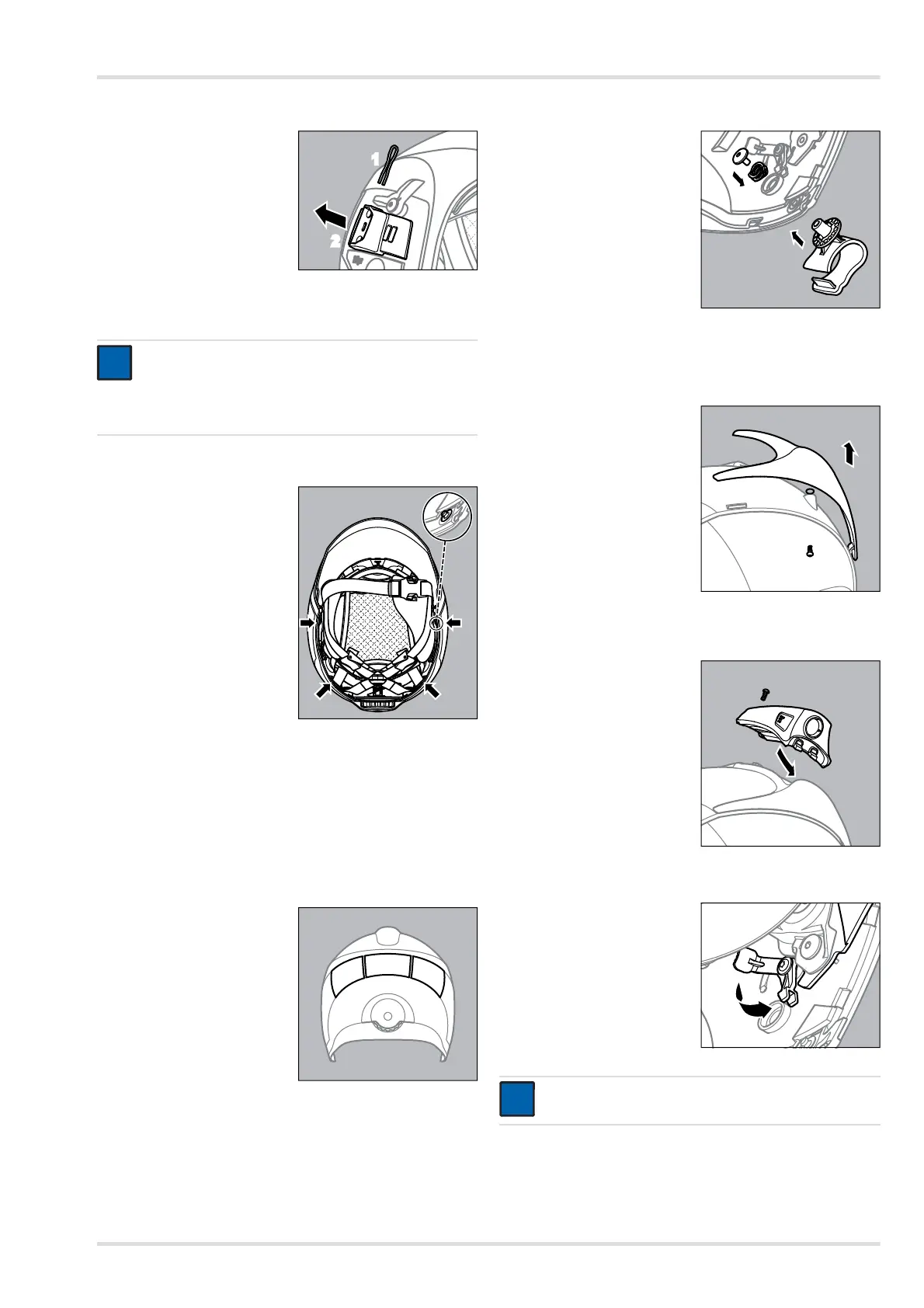 1

2