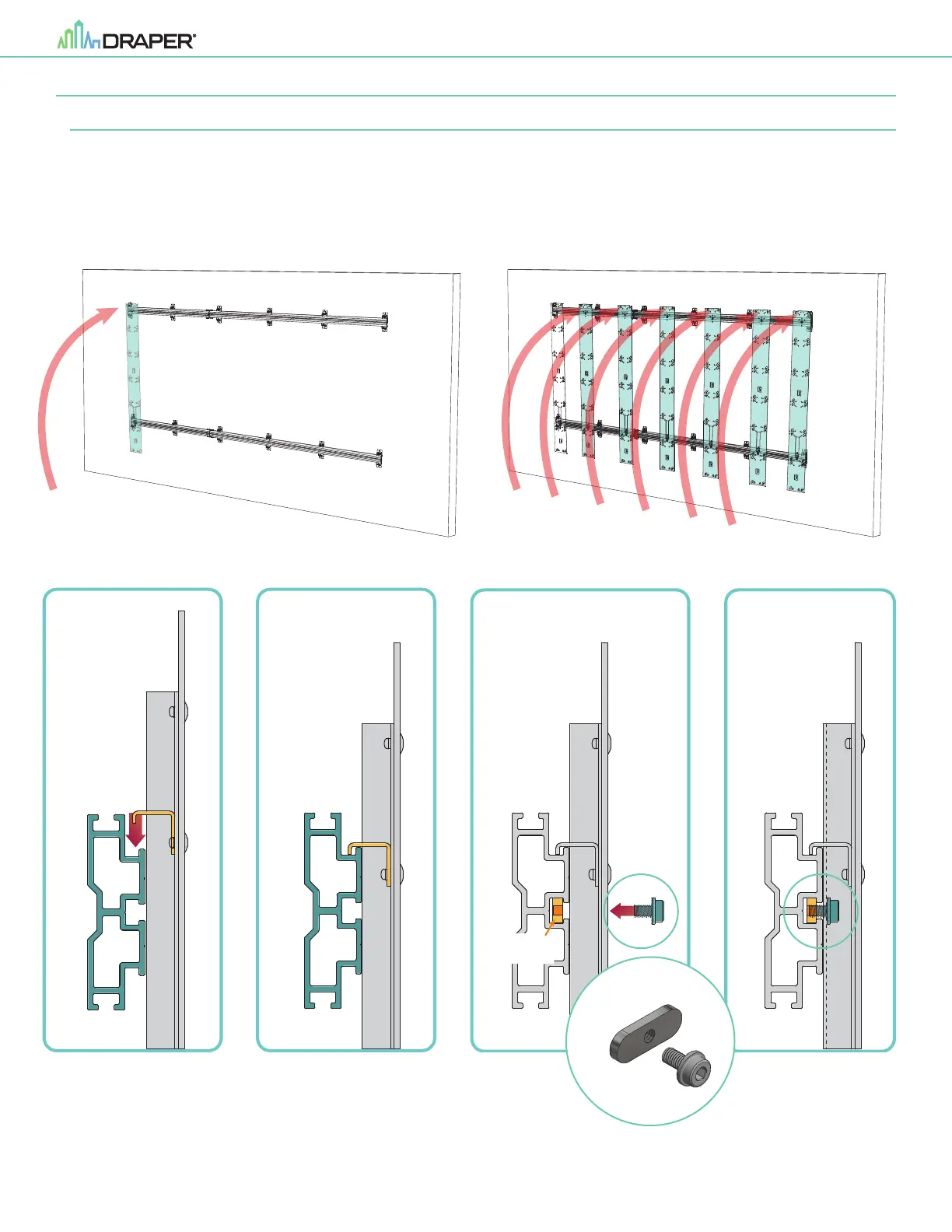 DRAPER®