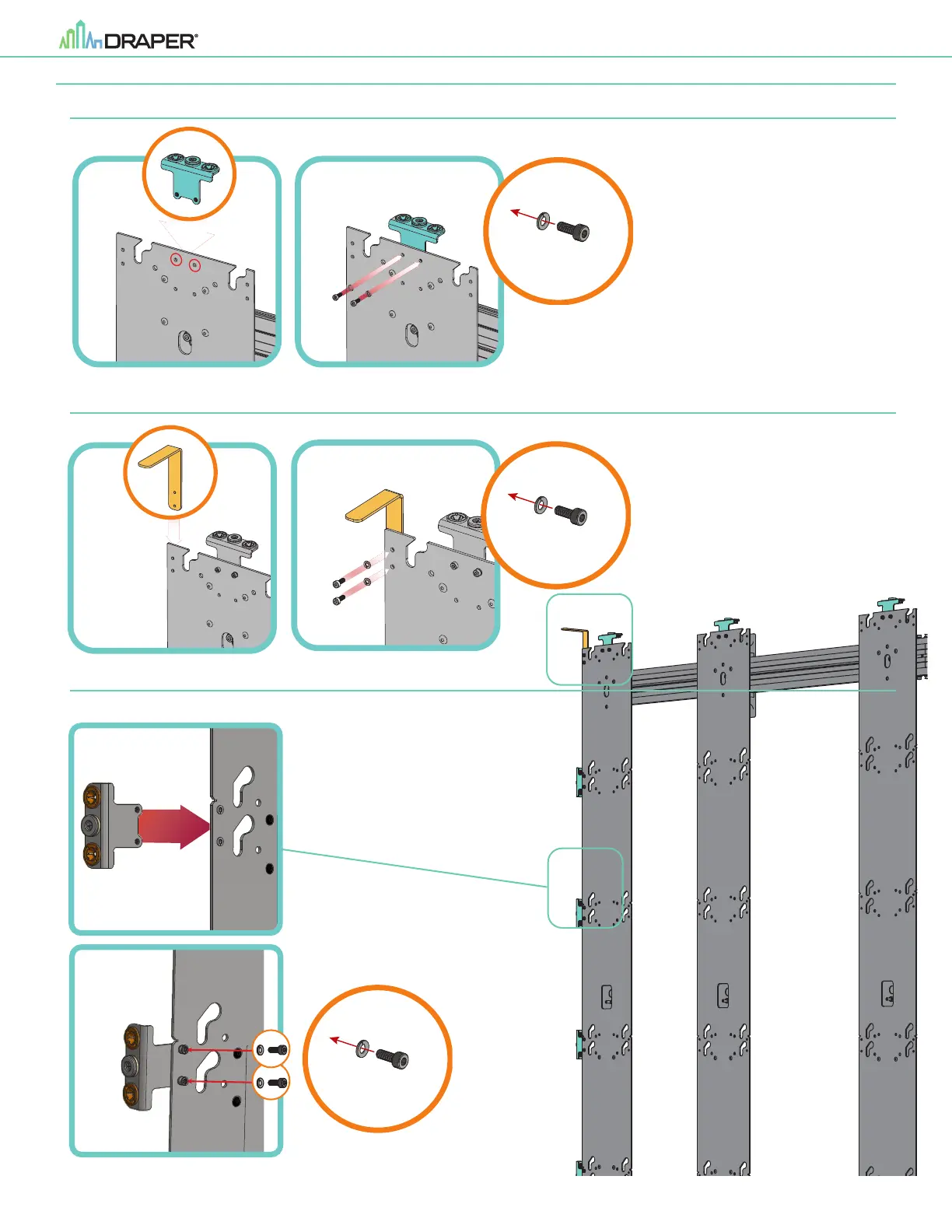 DRAPER®