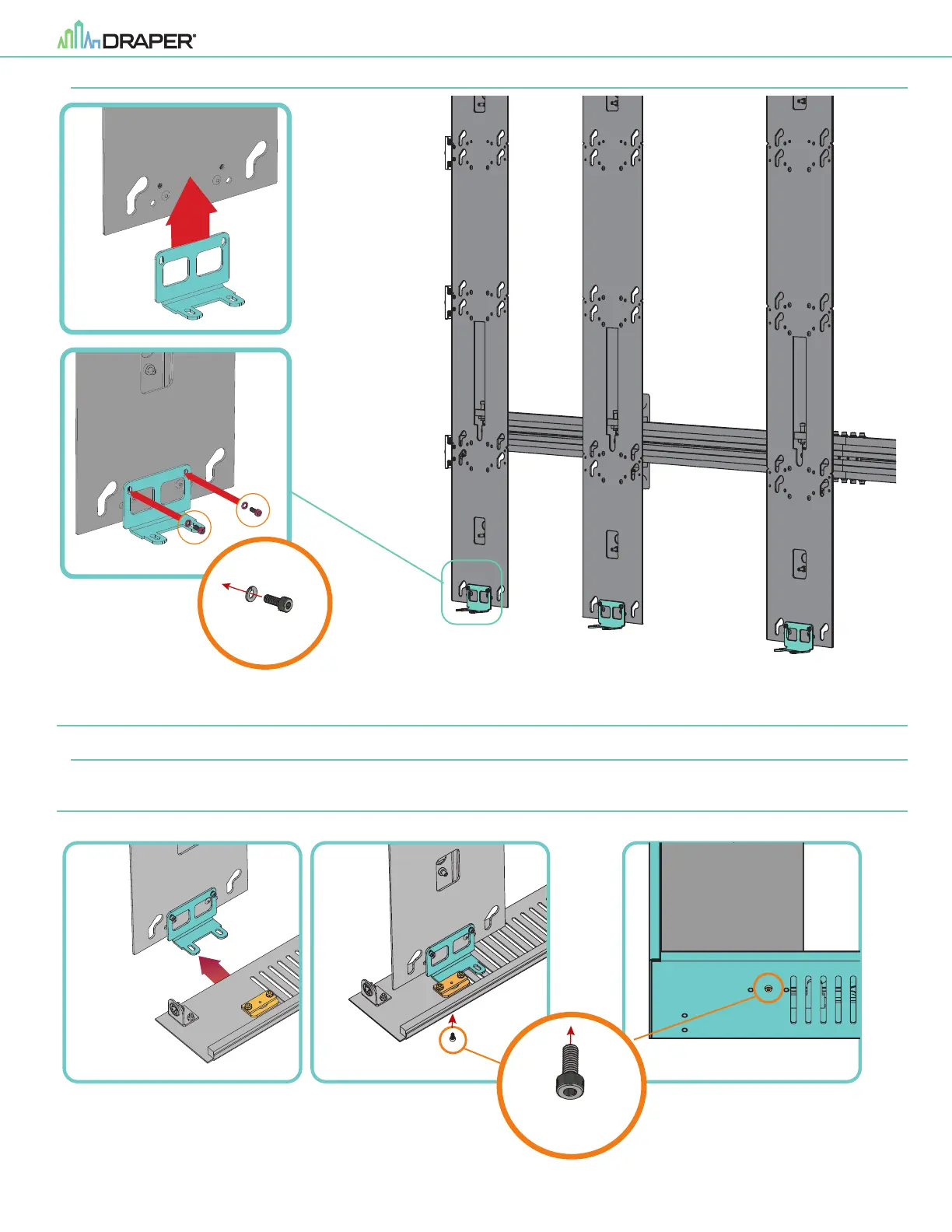 DRAPER®