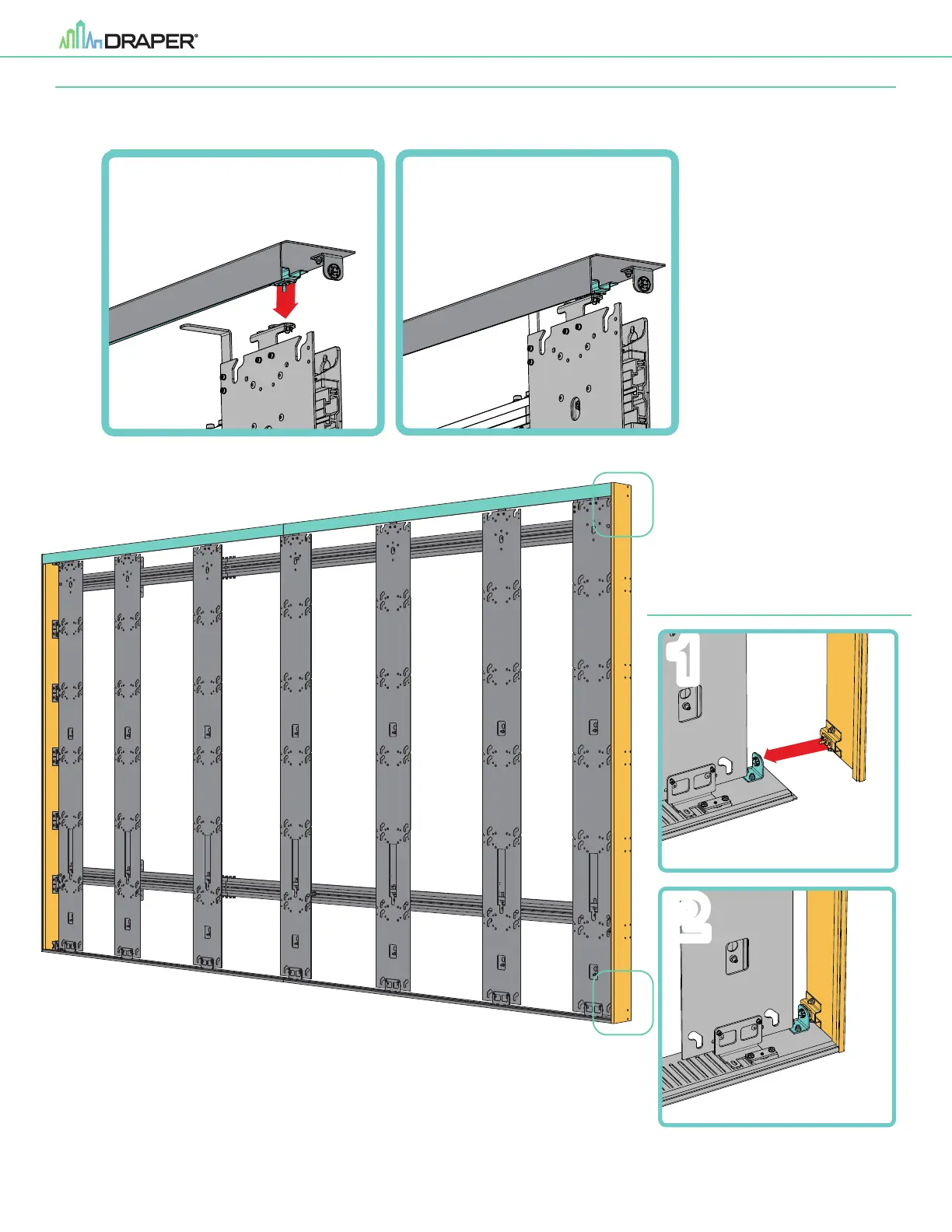 DRAPER®

1

2