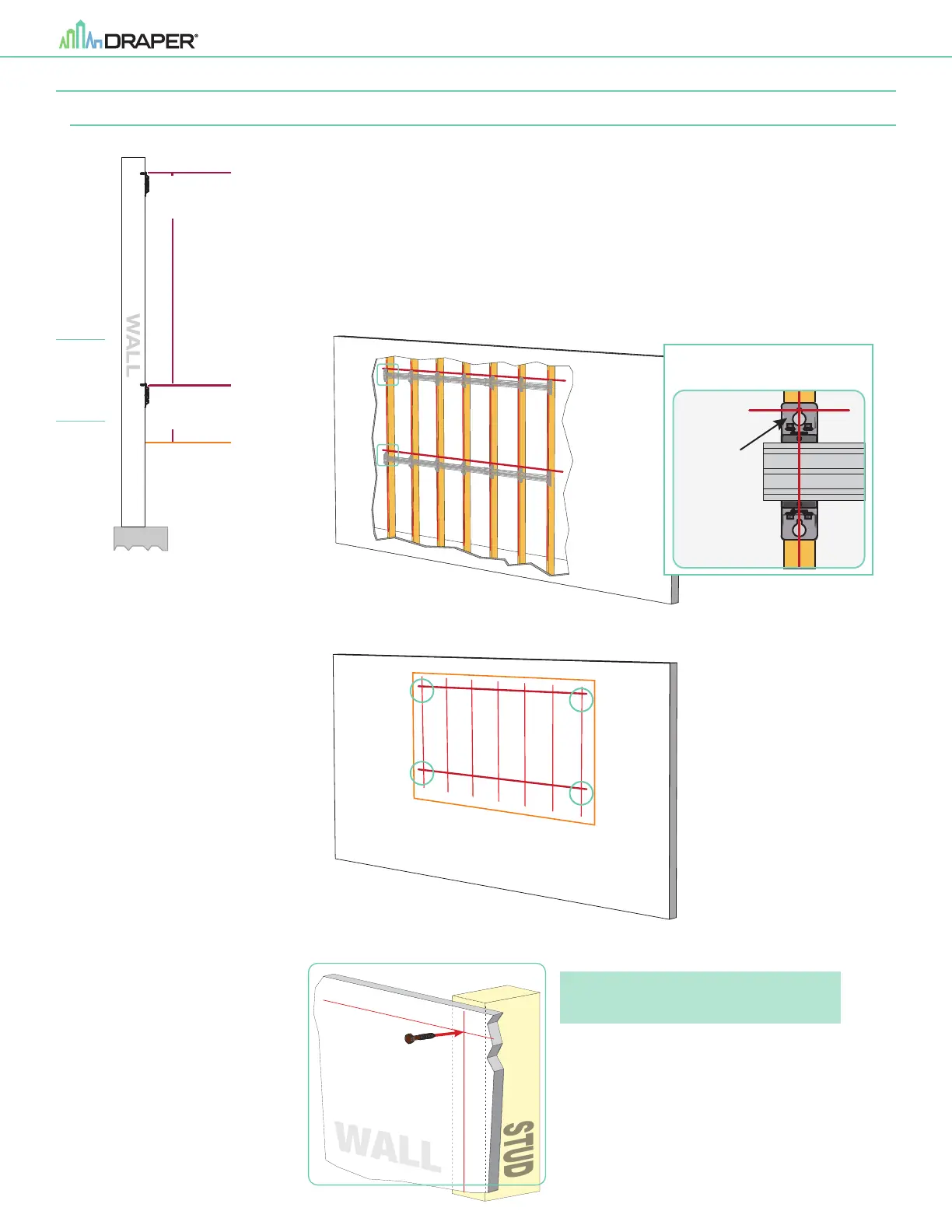 DRAPER®

WALL

WALL

STUD