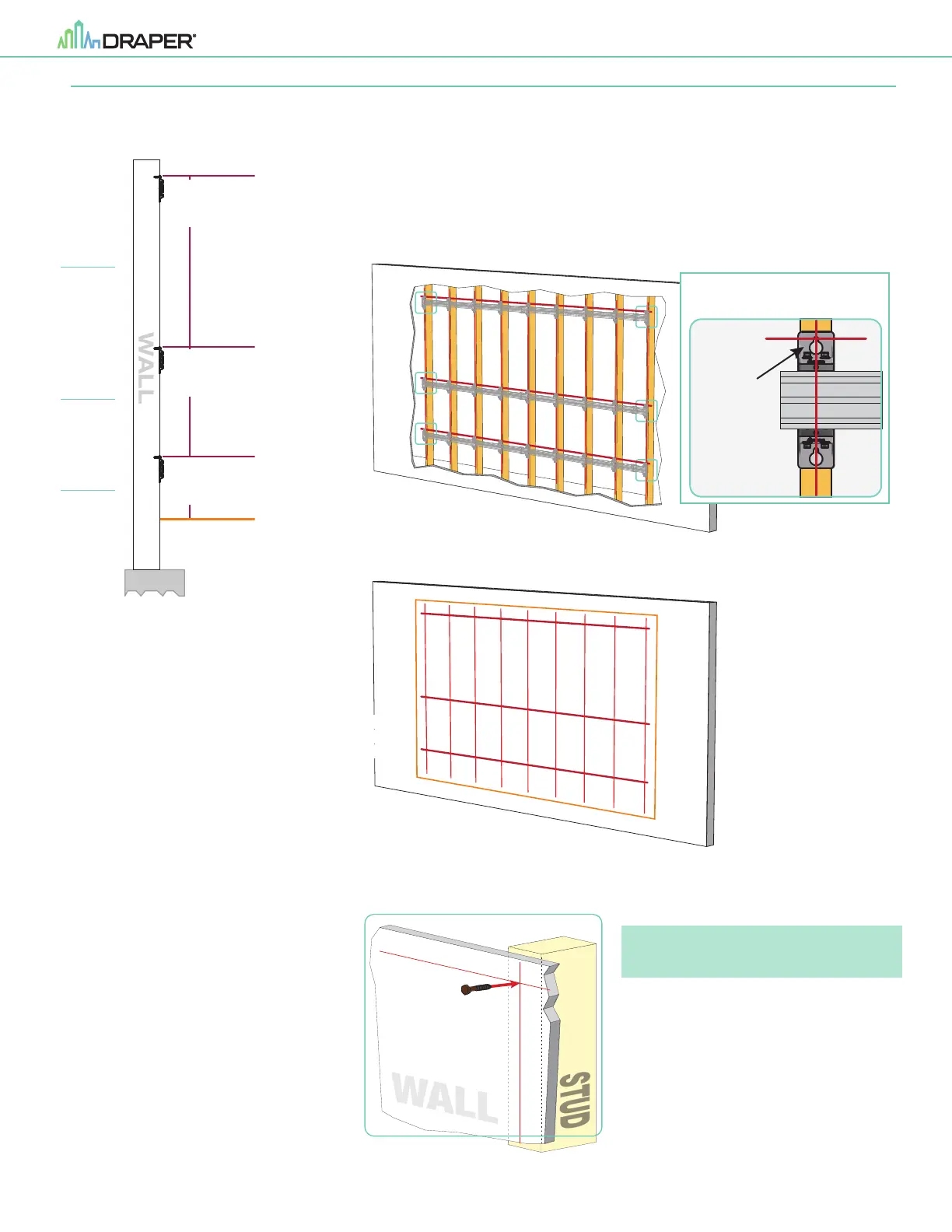 DRAPER®

WALL

WALL

STUD