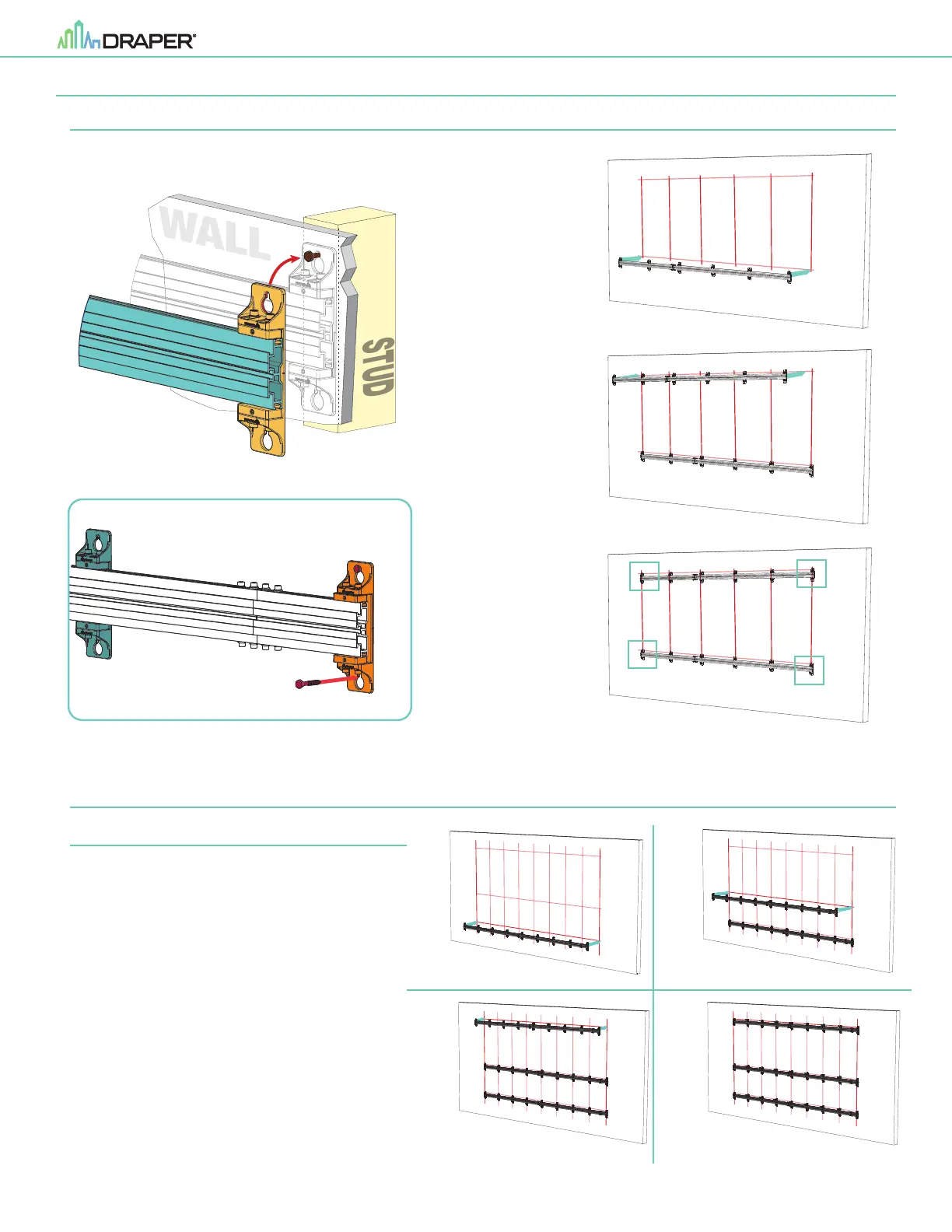 DRAPER®

WALL

STUD