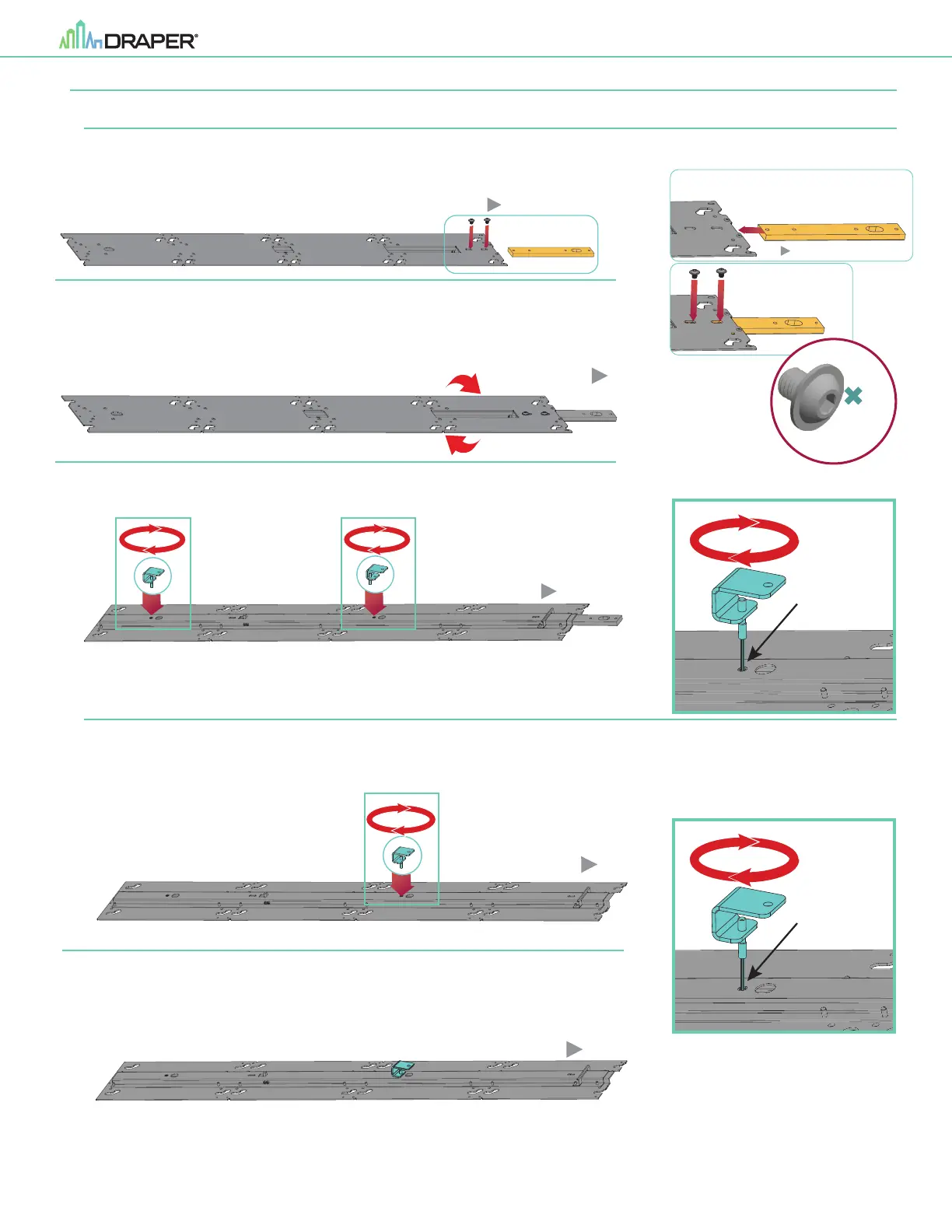 DRAPER®