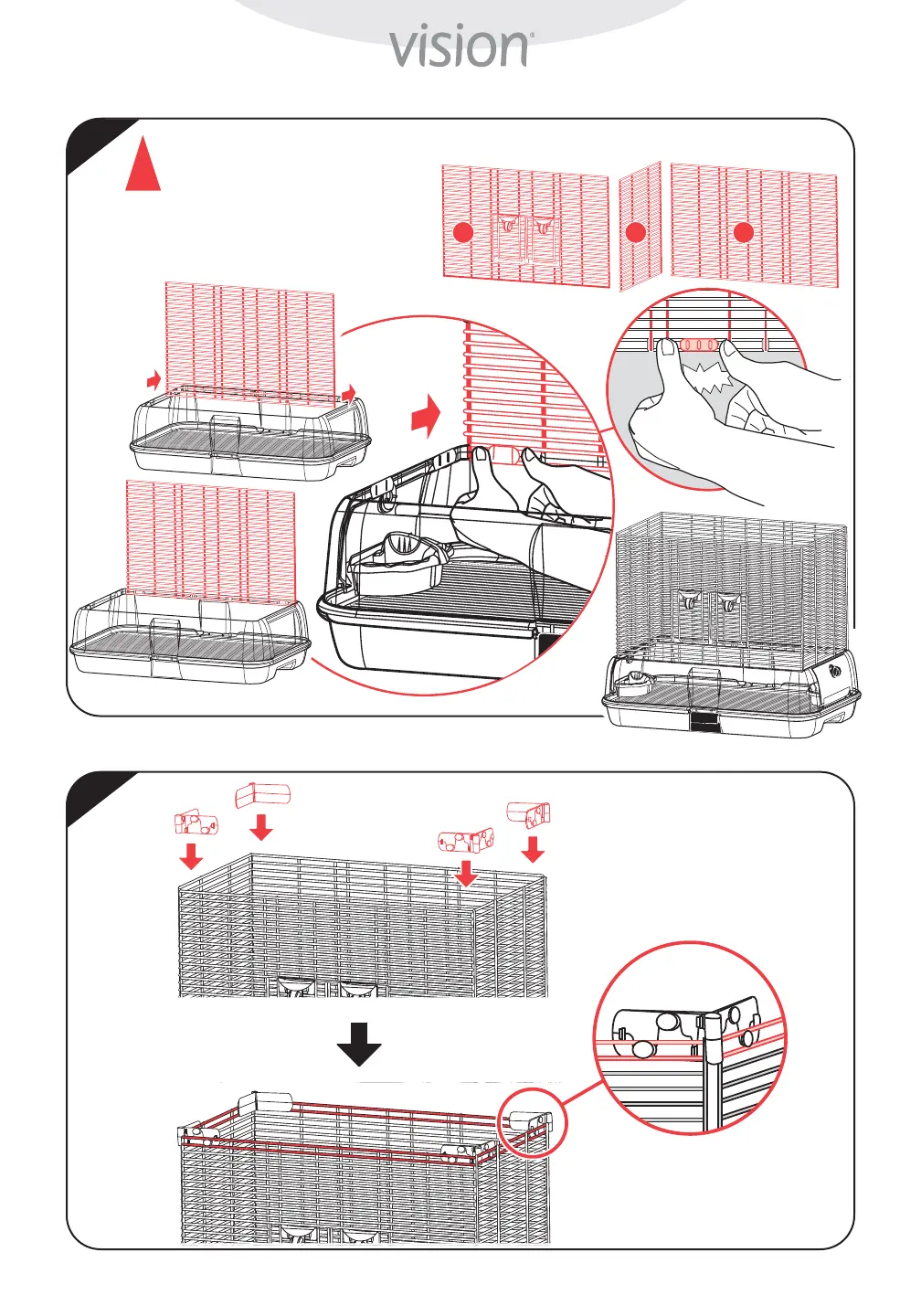 vision®