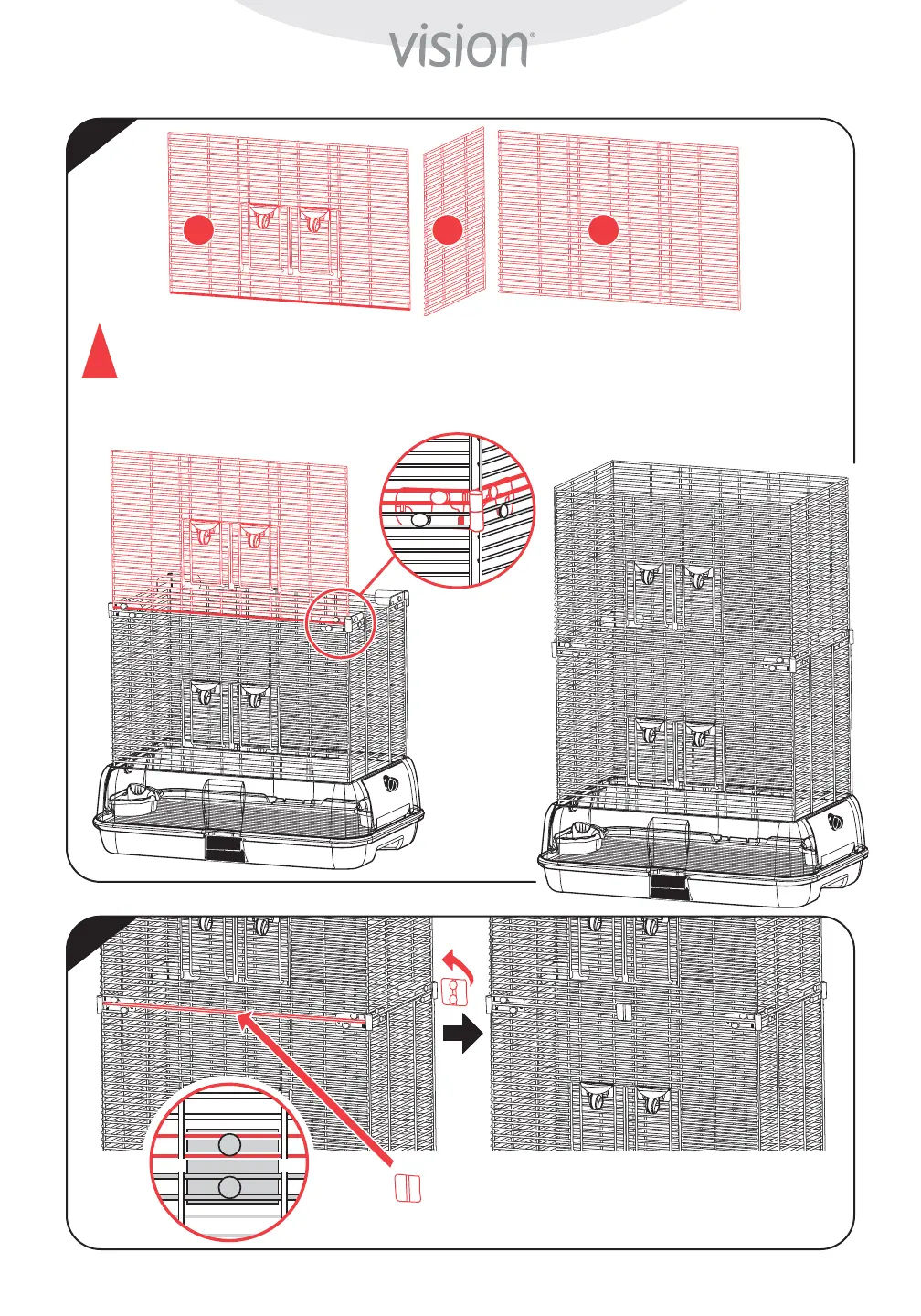 vision®