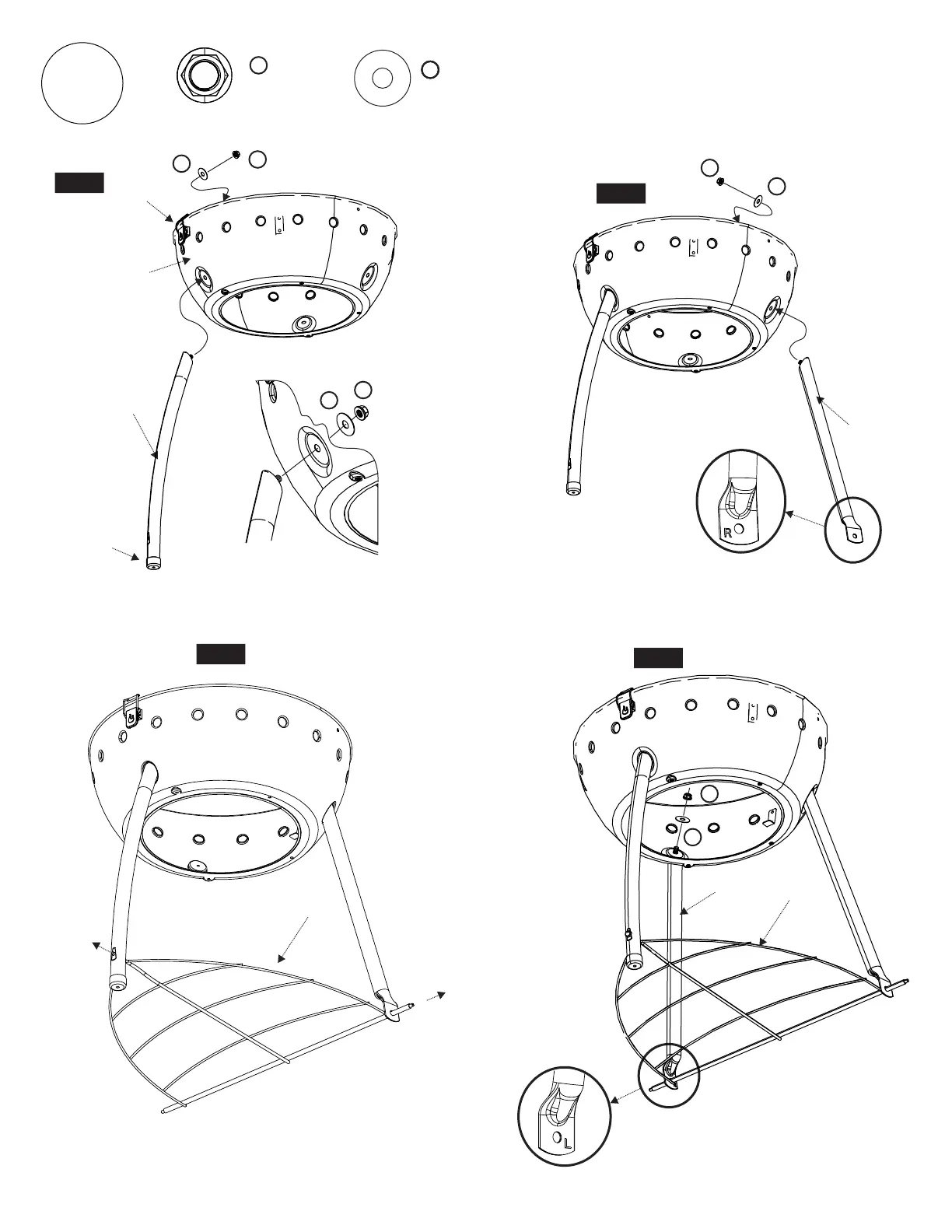 R

L