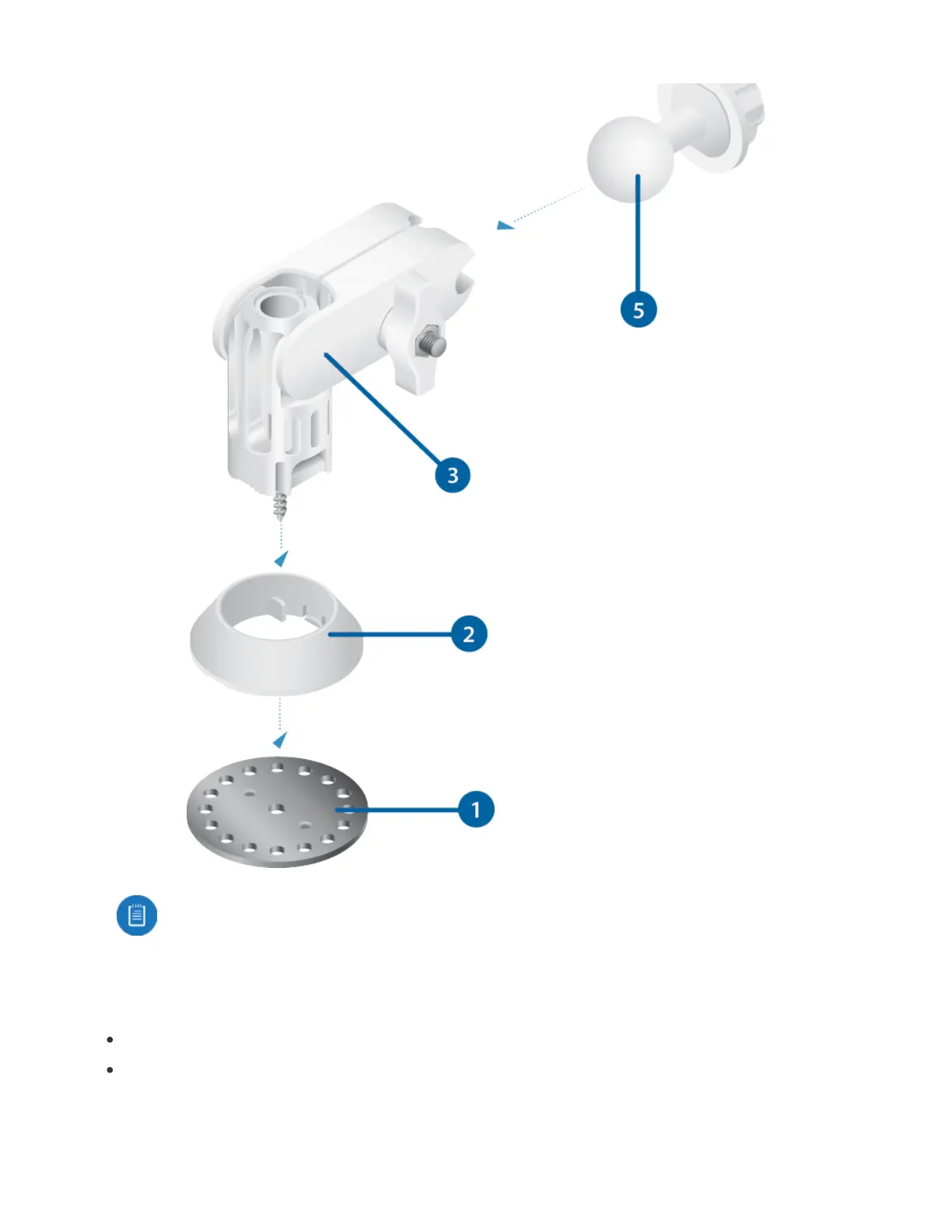 5

3

2

1