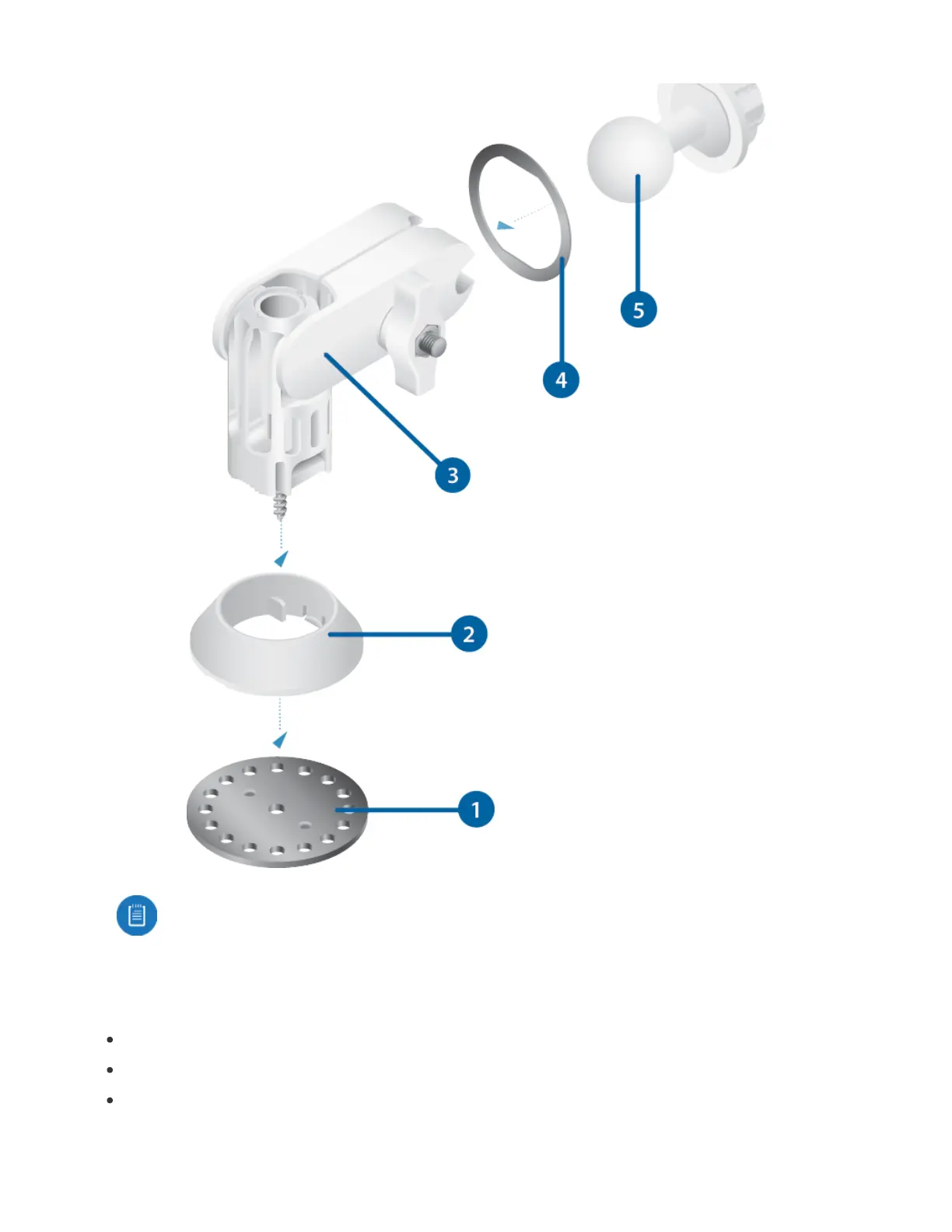 5

4

3

2

1