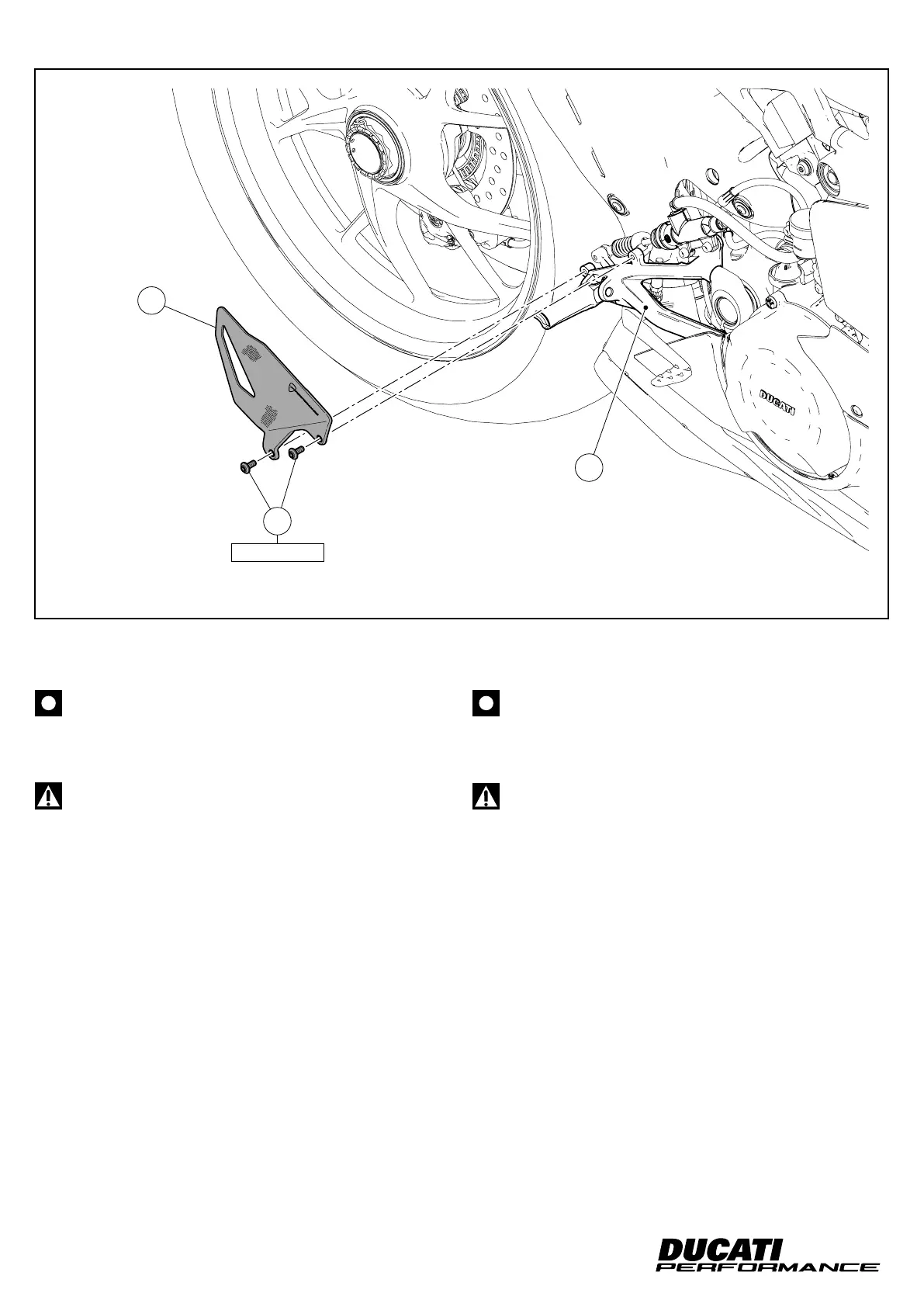 DUCATI

DUCATI
PERFORMANCE