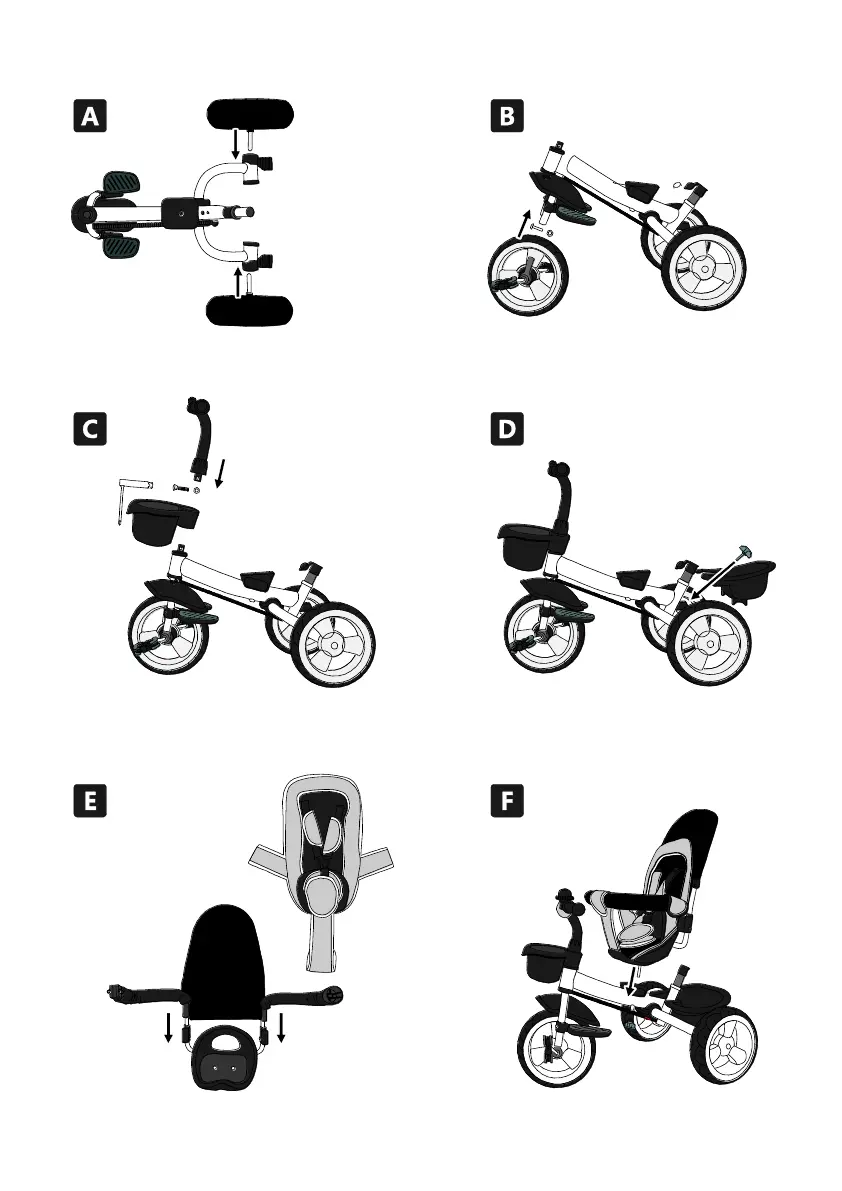 A

B

C

D

E

F