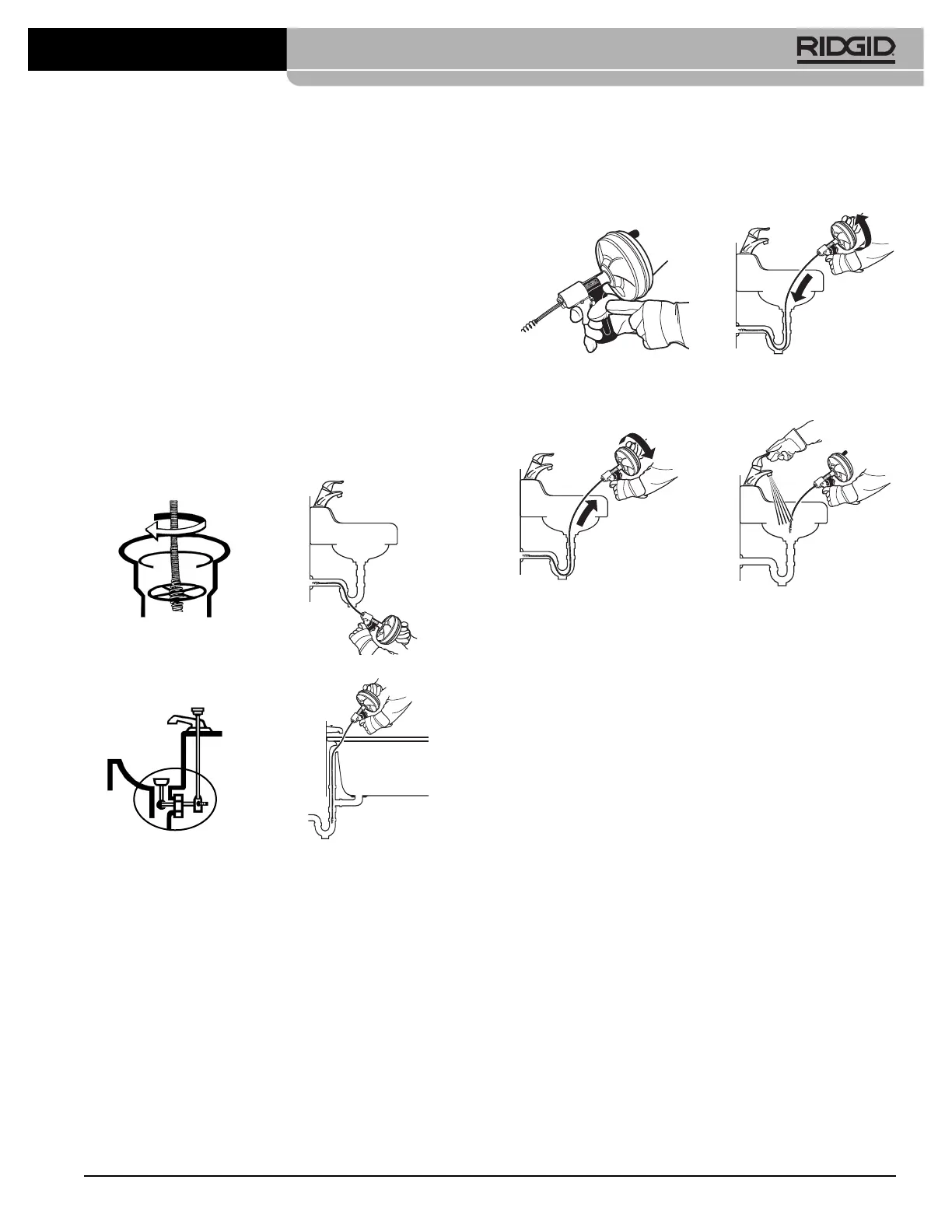 RIDGID