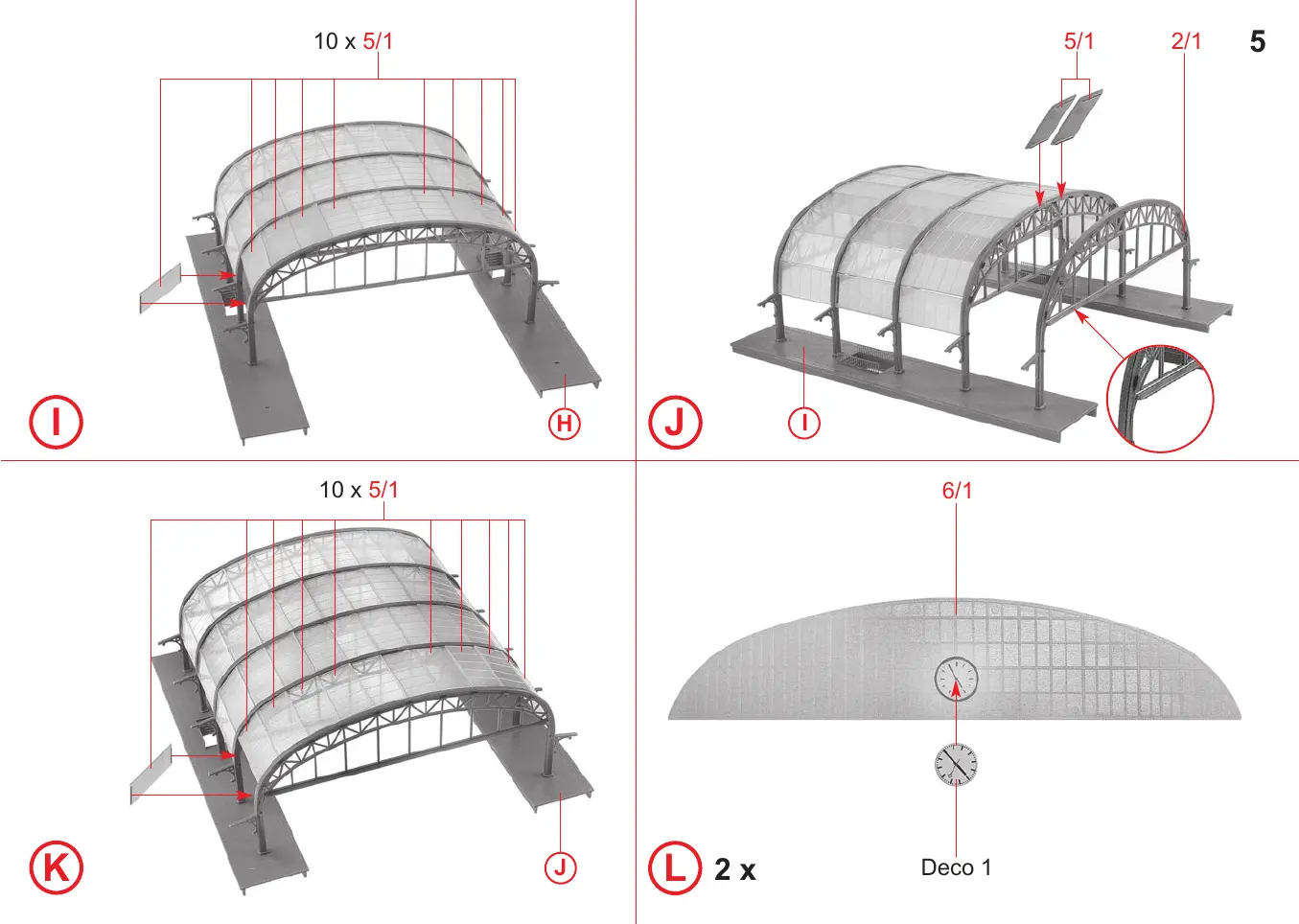 10 x 5/1

I

H

5/1

2/1

5

J

I

10 x 5/1

K

J

6/1

L

2 x

Deco 1