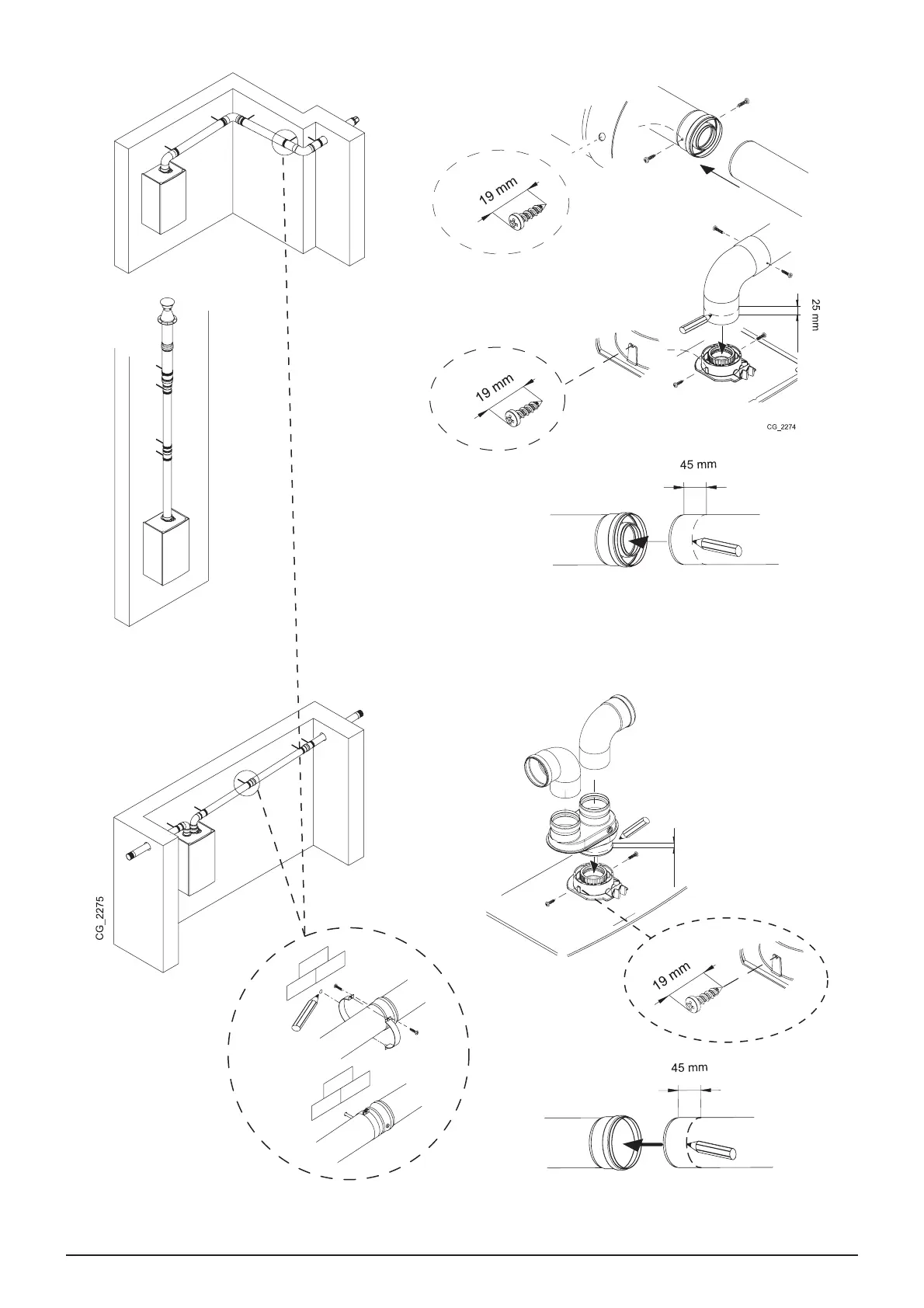 19 mm

25 mm

19 mm

CG_2274

45 mm

CG_2275

19 mm

45 mm