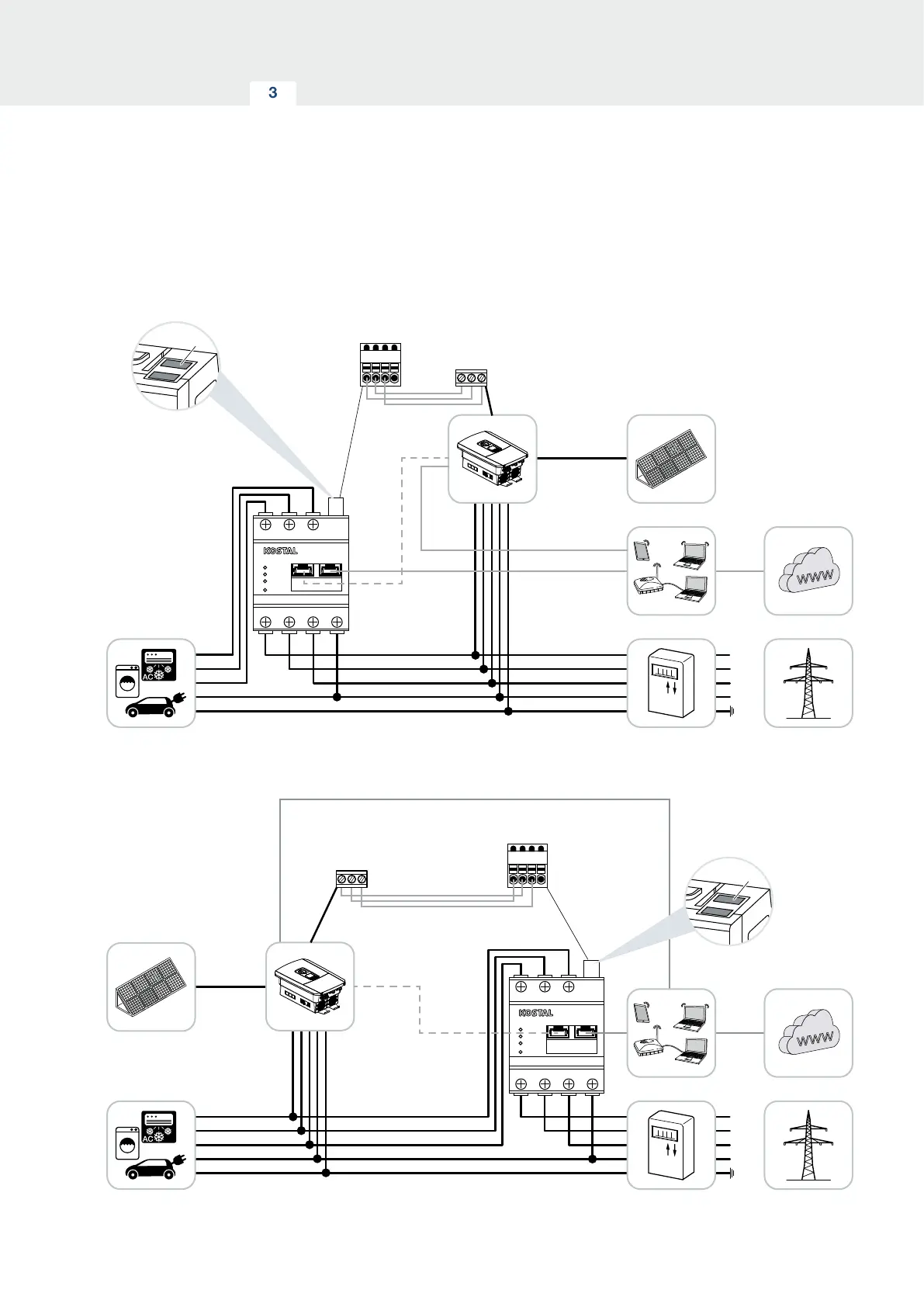 3

KOSTAL

AC

WWW

KOSTAL

AC

WWW