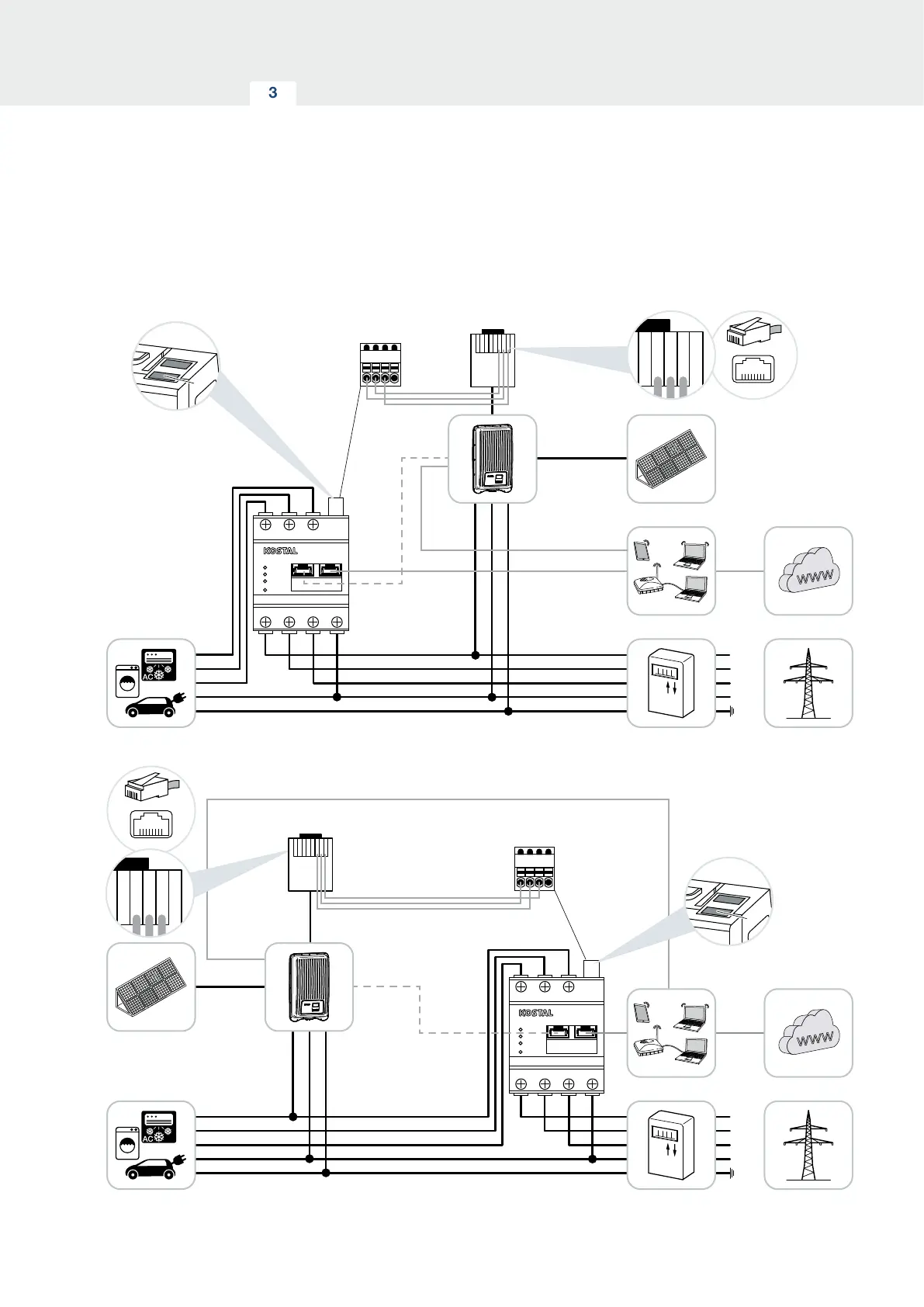 3

KOSTAL

AC

WWW

KOSTAL

AC

WWW