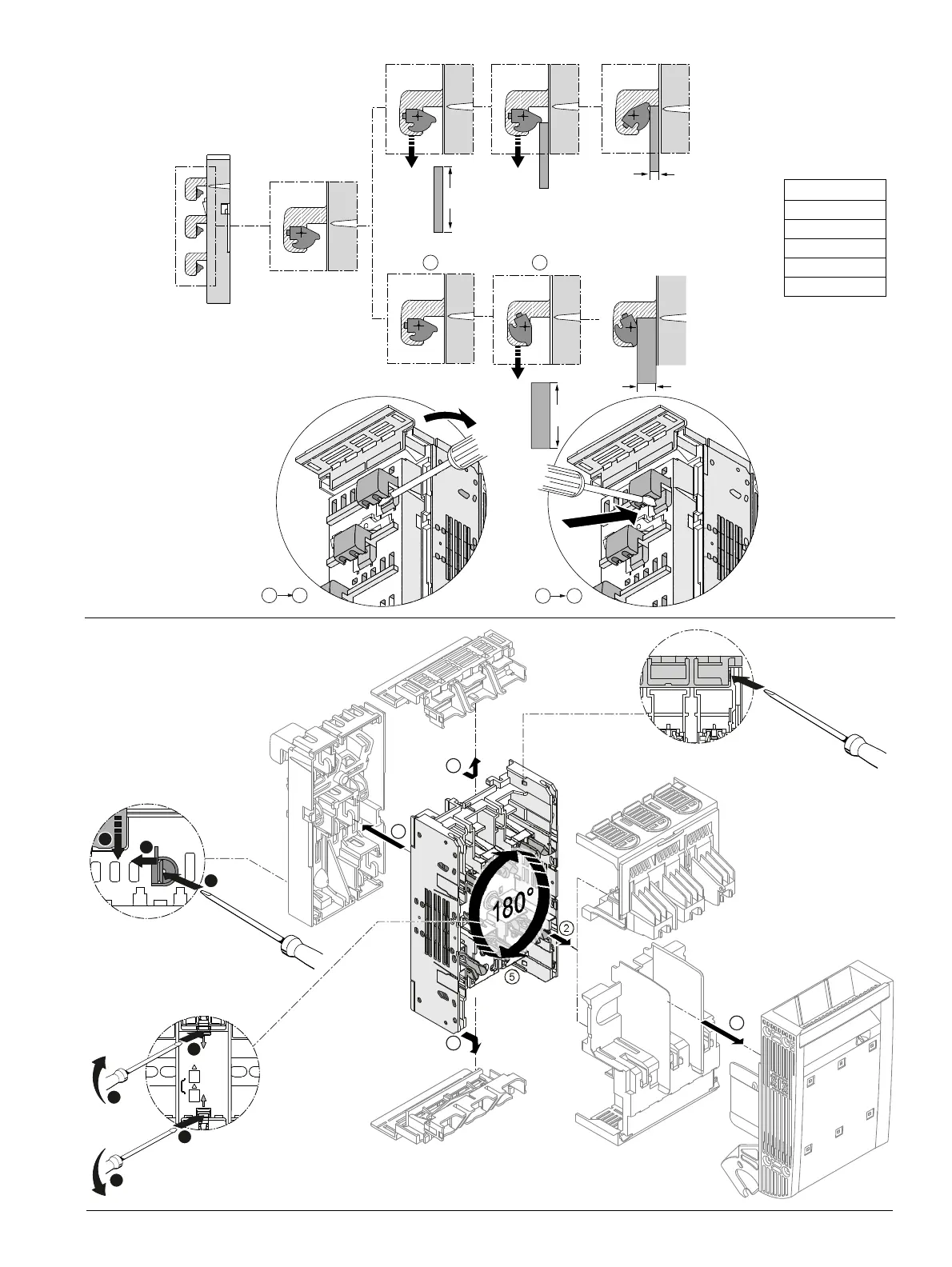 180°

2

5