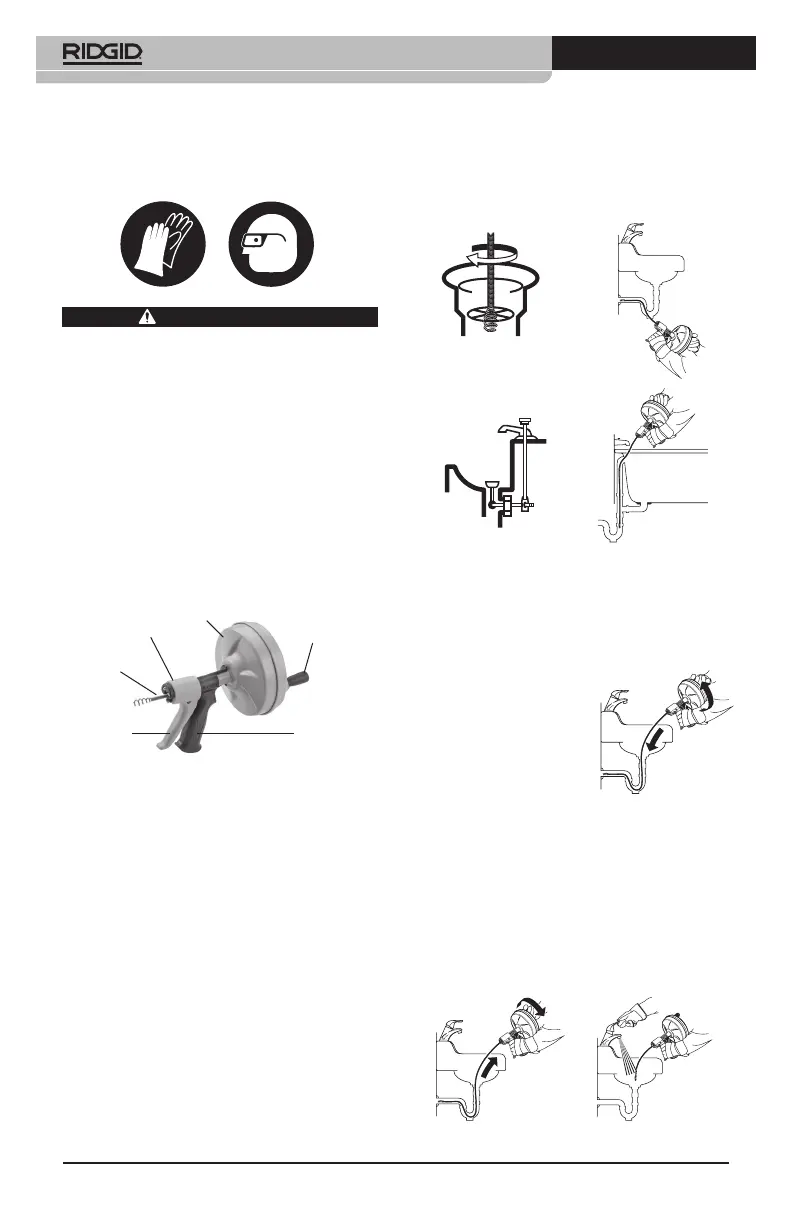 RIDGID