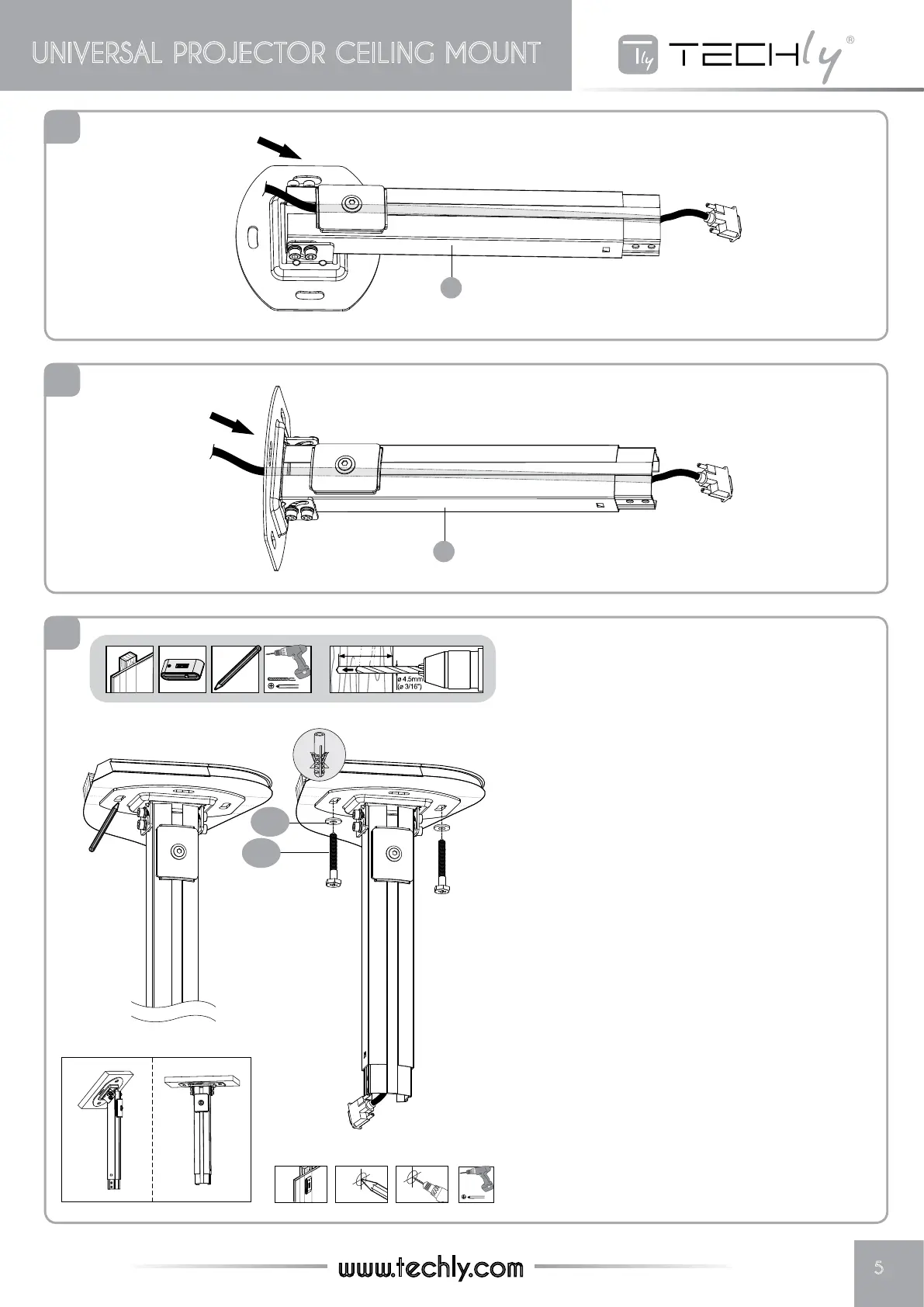 UNIVERSAL PROJECTOR CEILING MOUNT

Tly TECHly®

ø 4.5mm
(ø 3/16")

www.techly.com

5