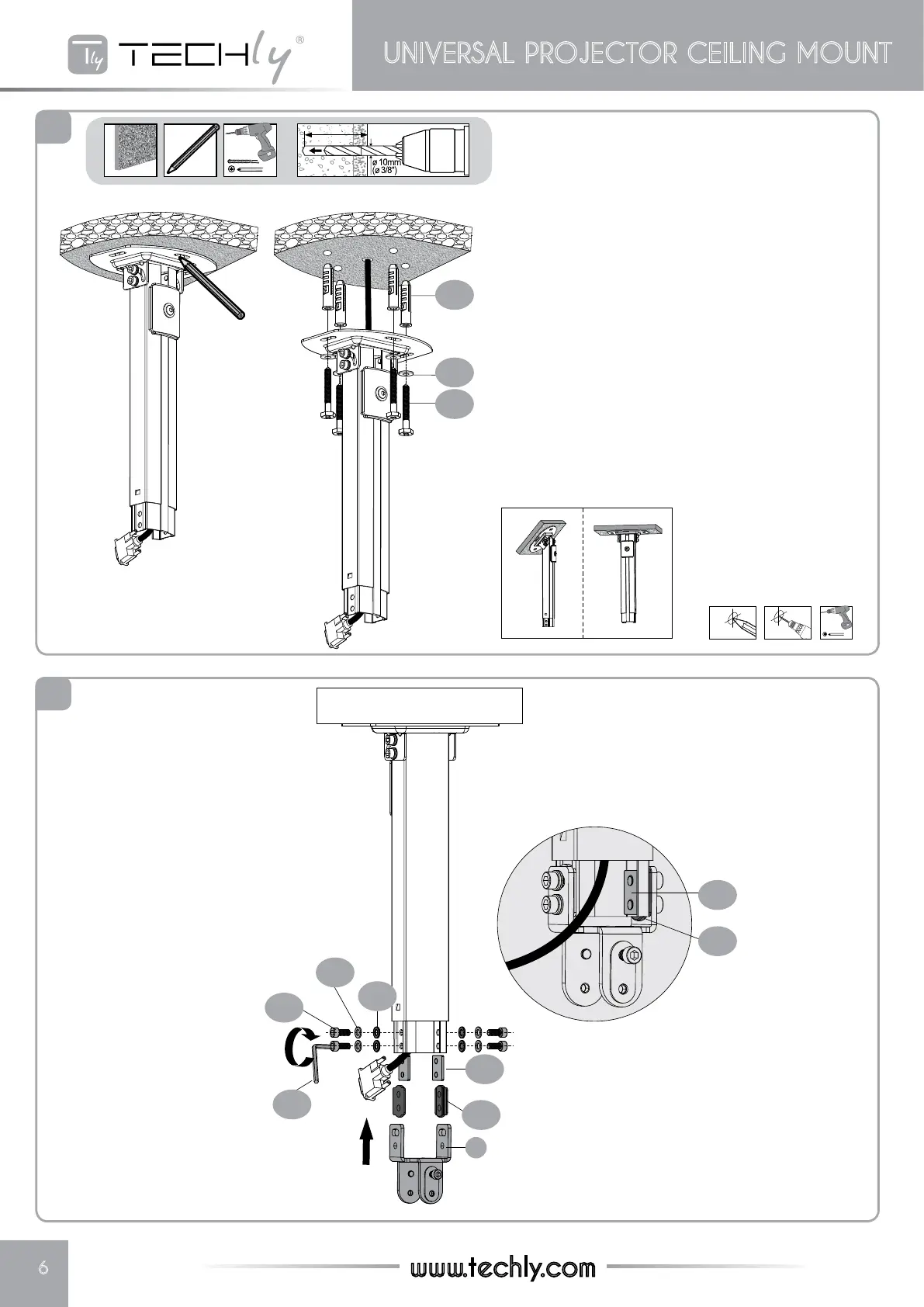 Tly TECHly®

UNIVERSAL PROJECTOR CEILING MOUNT

ø 10mm
(ø 3/8")

6

www.techly.com