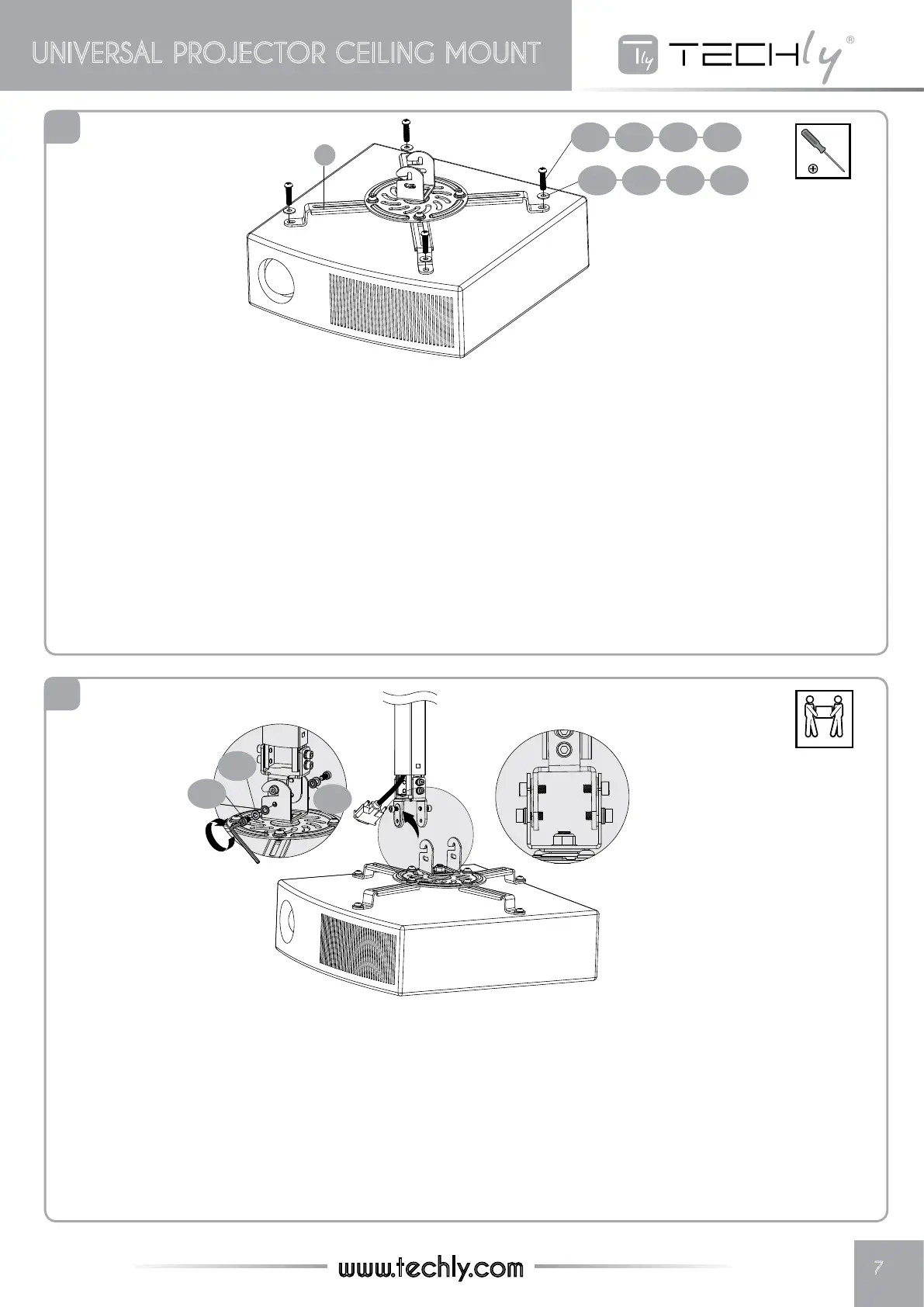 UNIVERSAL PROJECTOR CEILING MOUNT

TECHly®

www.techly.com

7