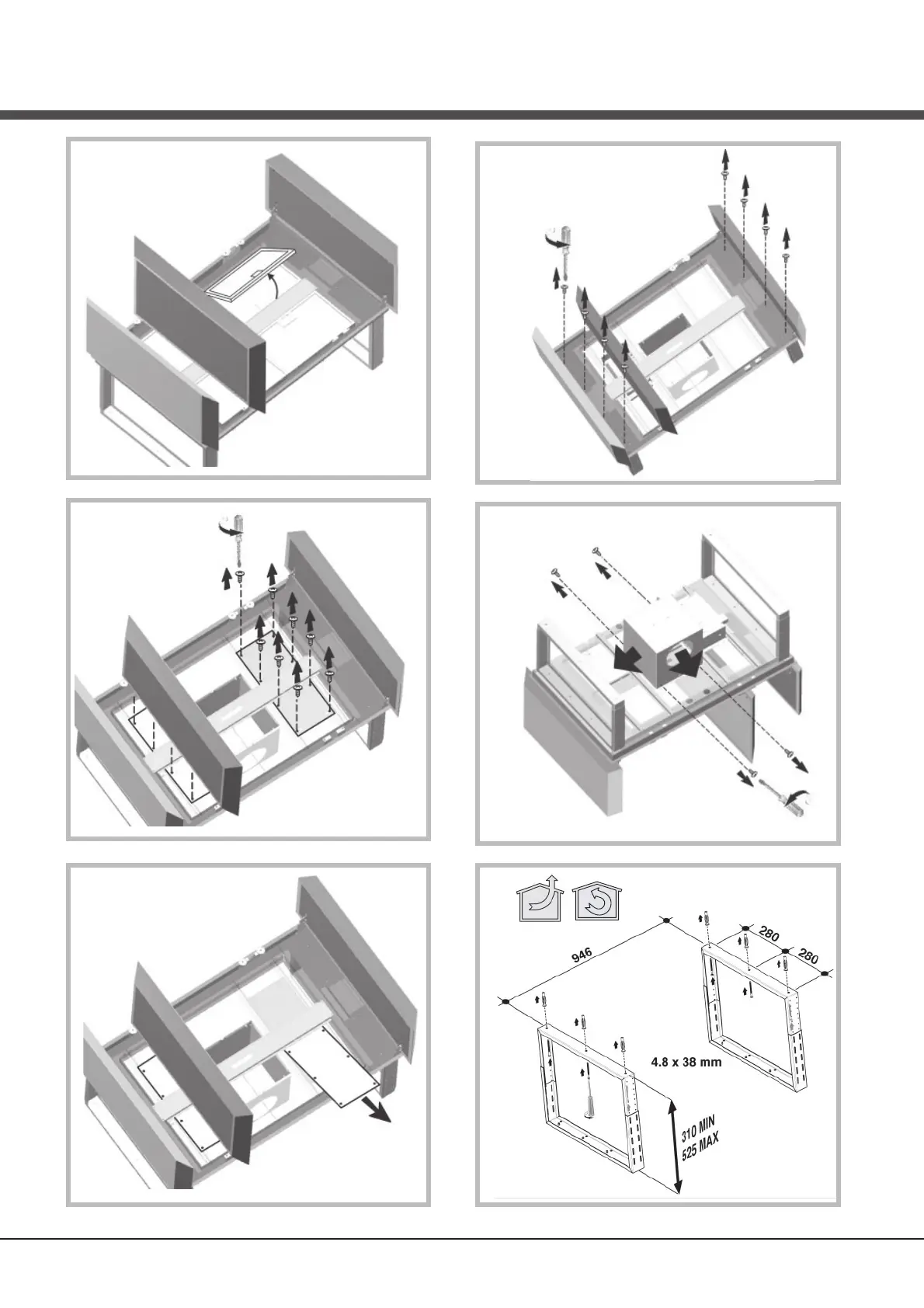 946

280

280

4.8 x 38 mm

310 MIN
525 MAX