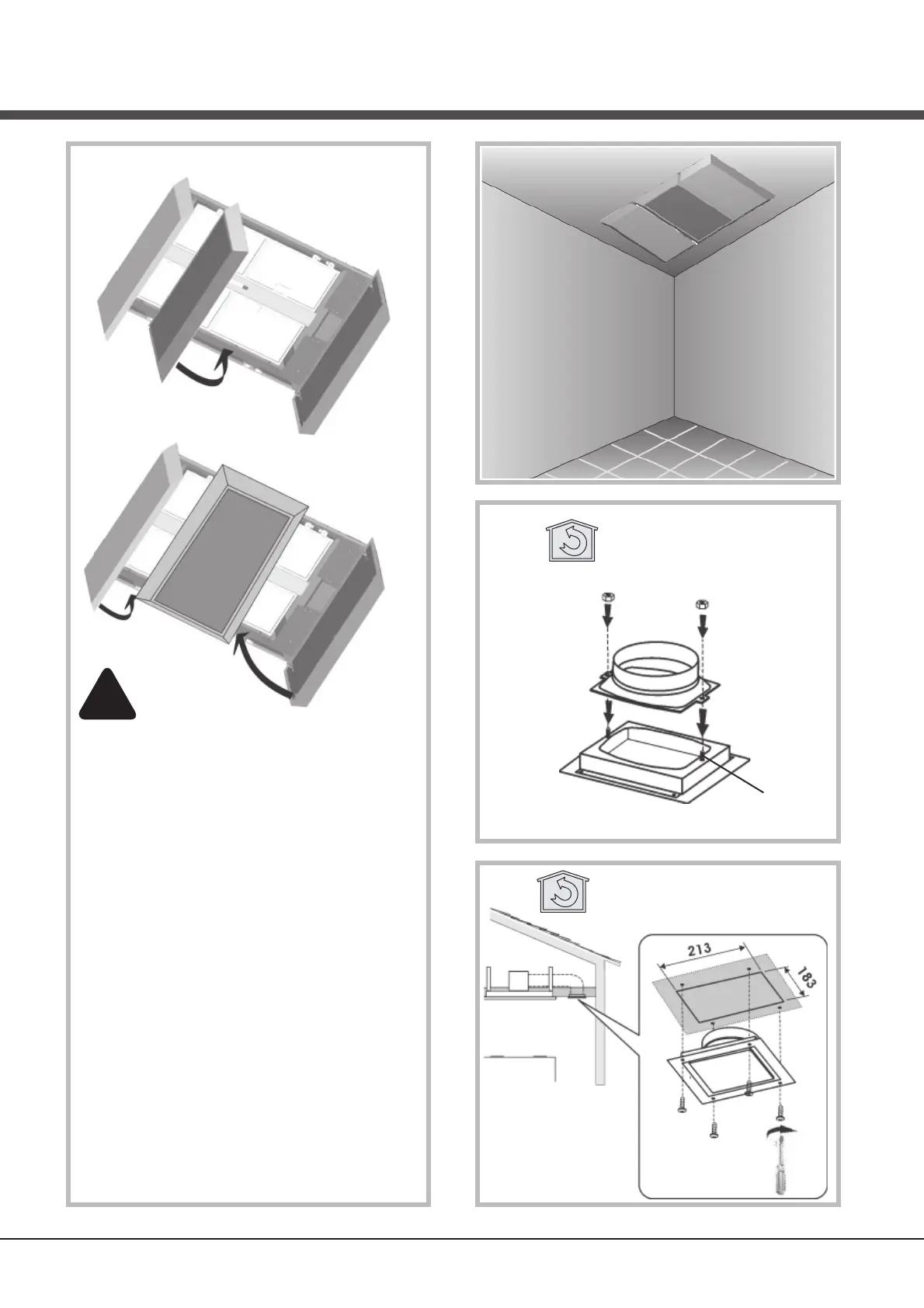 213

183