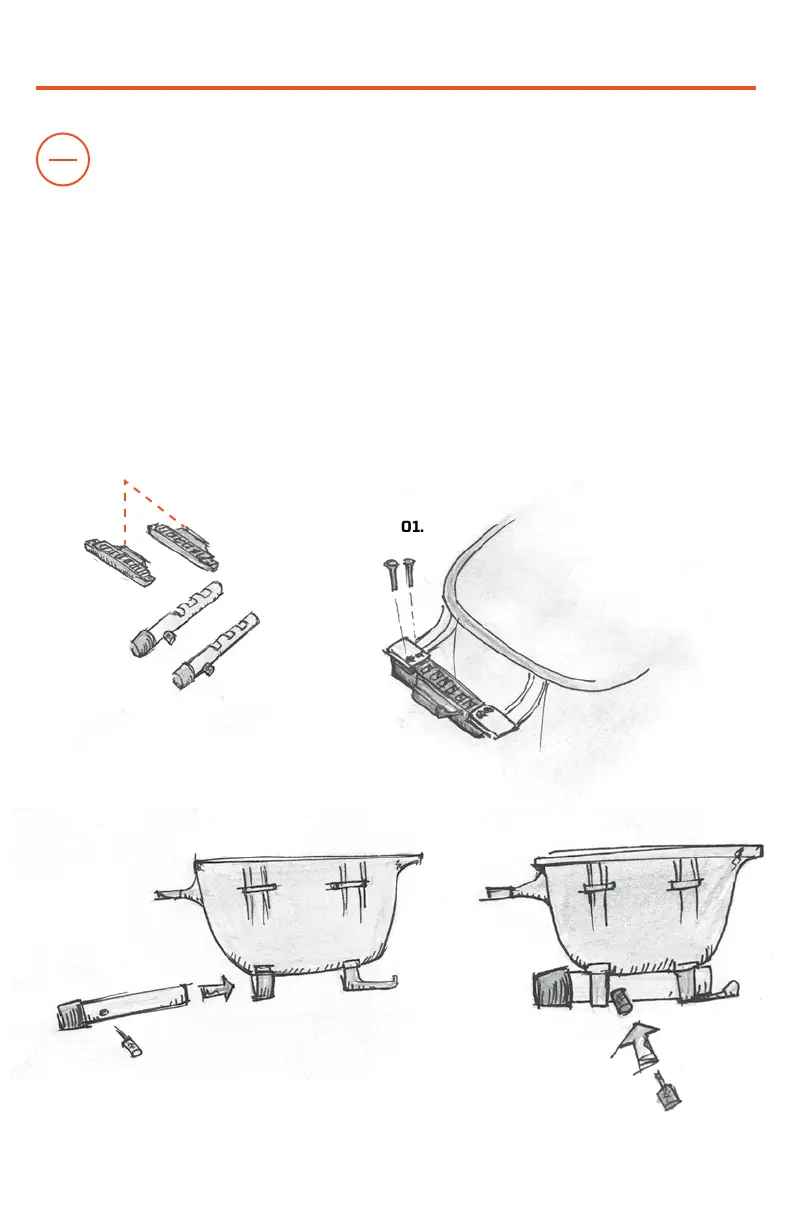 01.