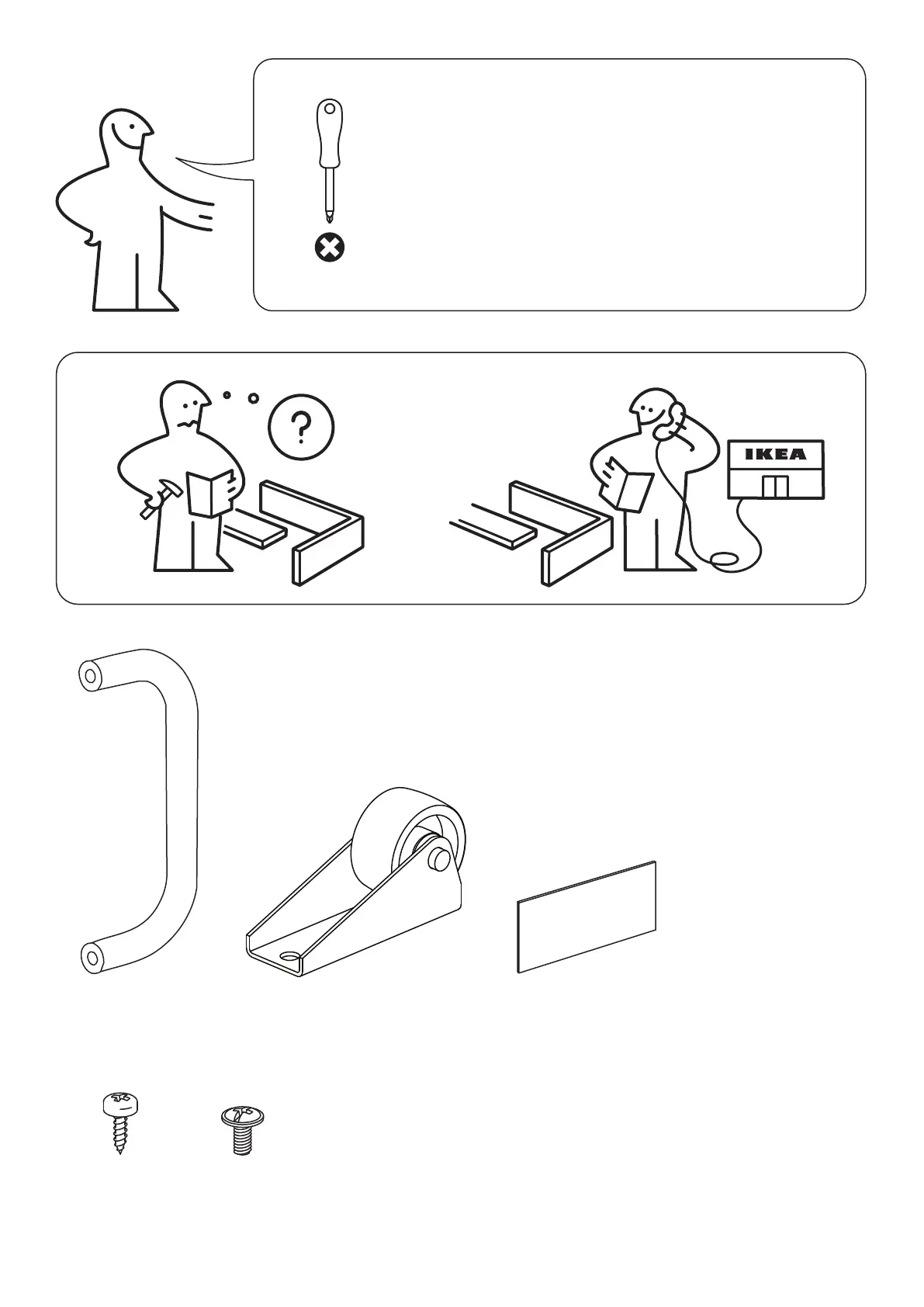 ?

IKEA