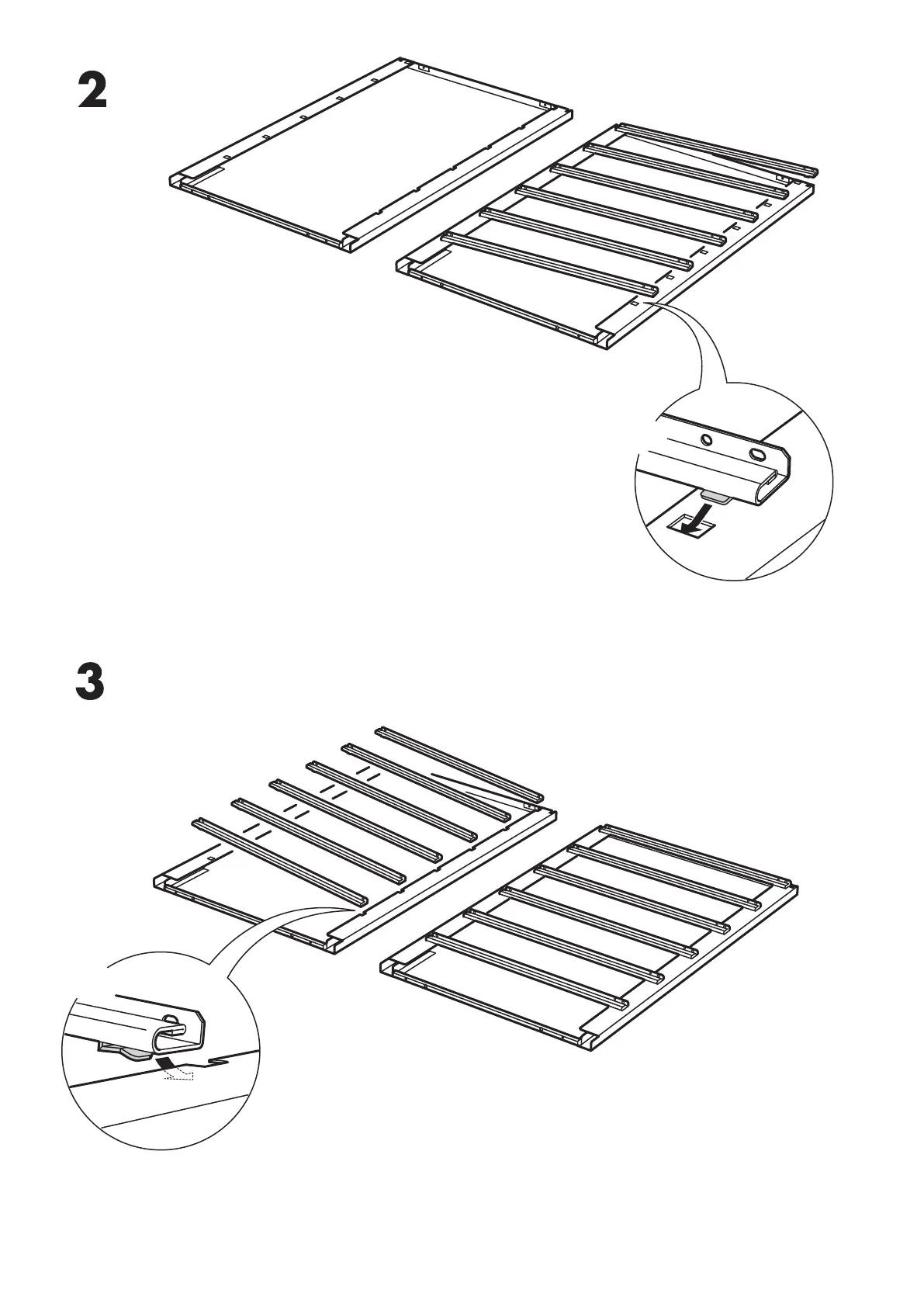 2

3